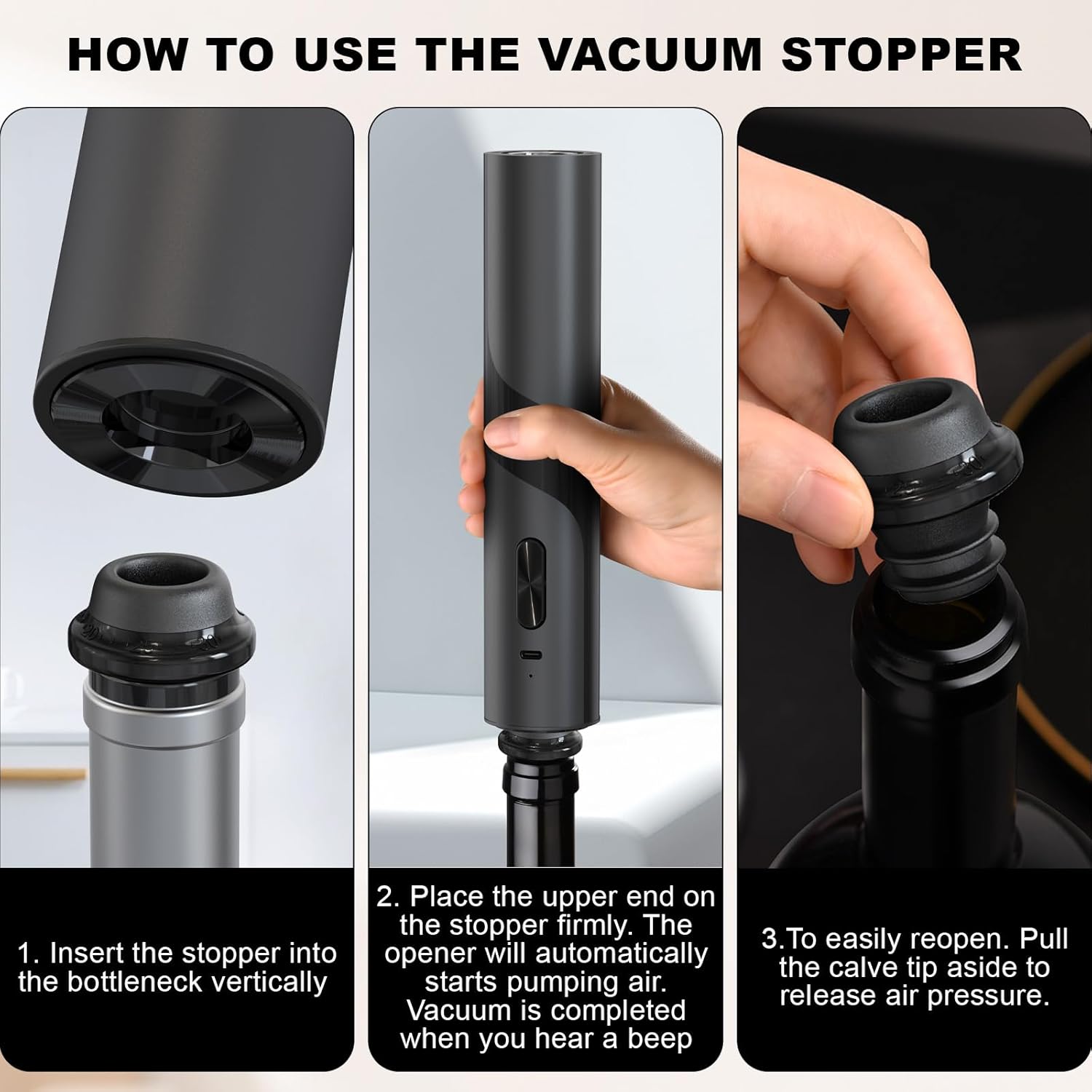 HOW TO USE THE VACUUM STOPPER

1. Insert the stopper into the bottleneck vertically

2. Place the upper end on the stopper firmly. The opener will automatically starts pumping air. Vacuum is completed when you hear a beep

3.To easily reopen. Pull the calve tip aside to release air pressure.