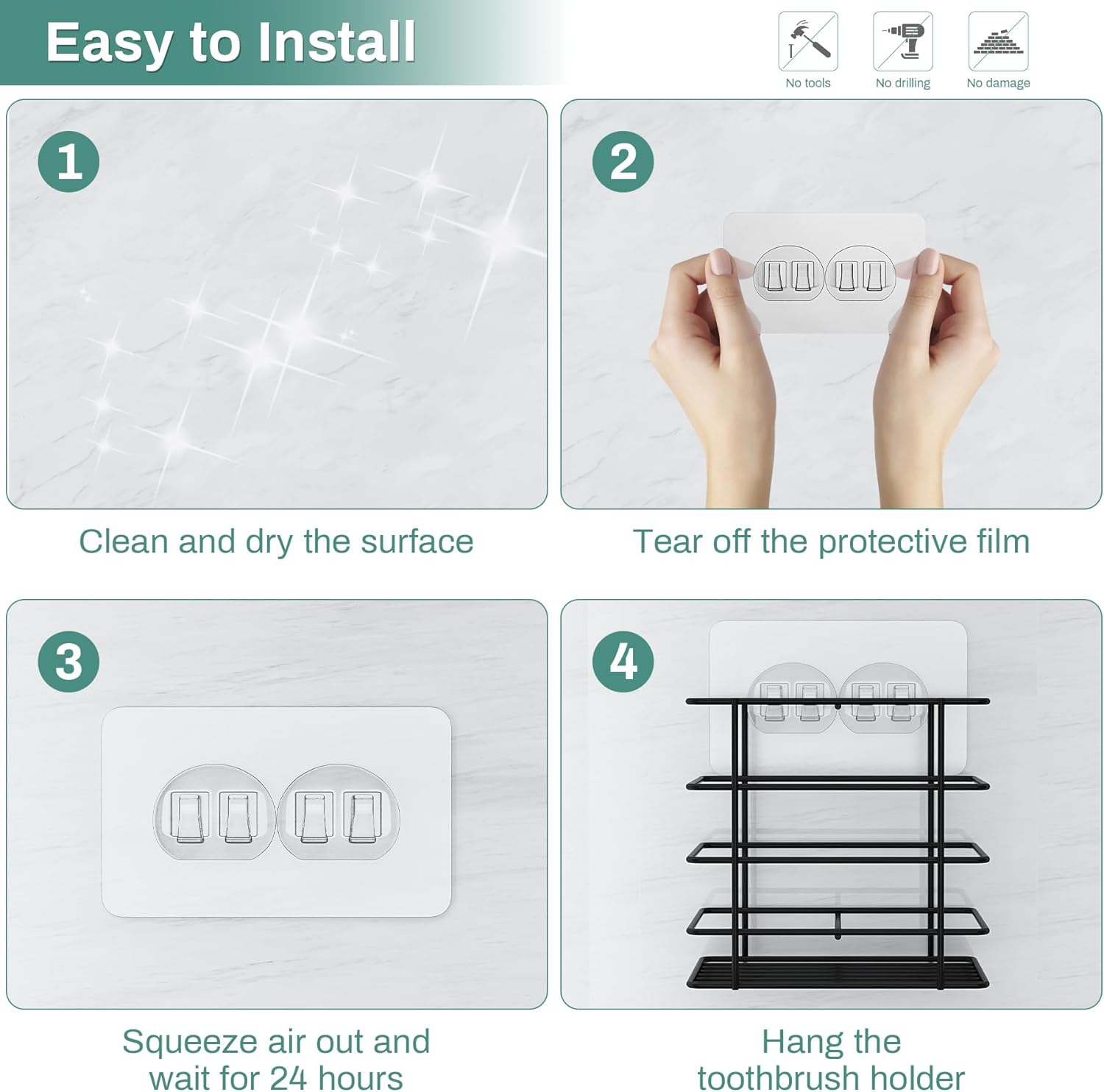 Easy to Install

No tools

No drilling

No damage

1

Clean and dry the surface

2

Tear off the protective film

3

Squeeze air out and wait for 24 hours

4

Hang the toothbrush holder