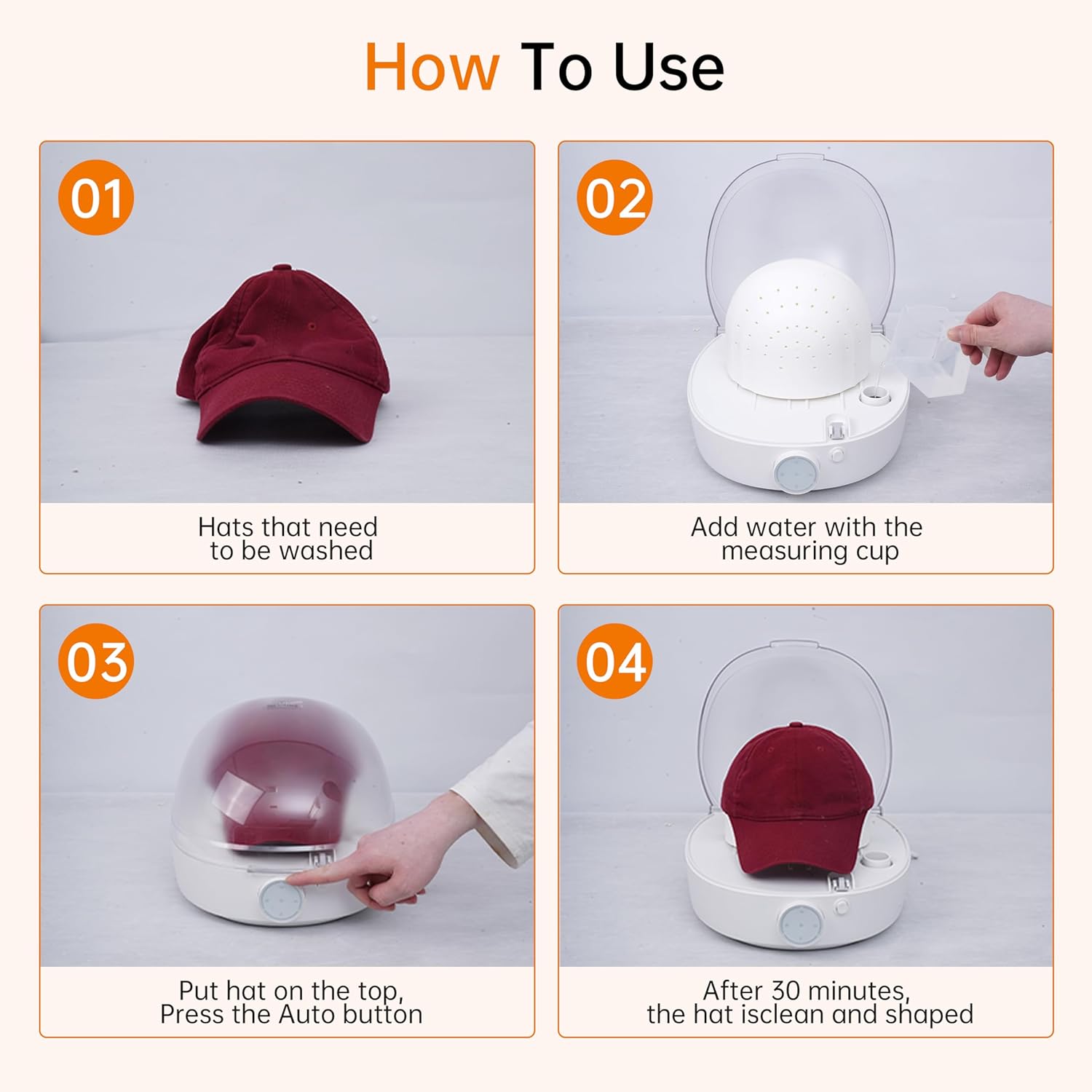 How To Use

01

Hats that need to be washed

02

Add water with the measuring cup

03

Put hat on the top, Press the Auto button

04

After 30 minutes, the hat isclean and shaped