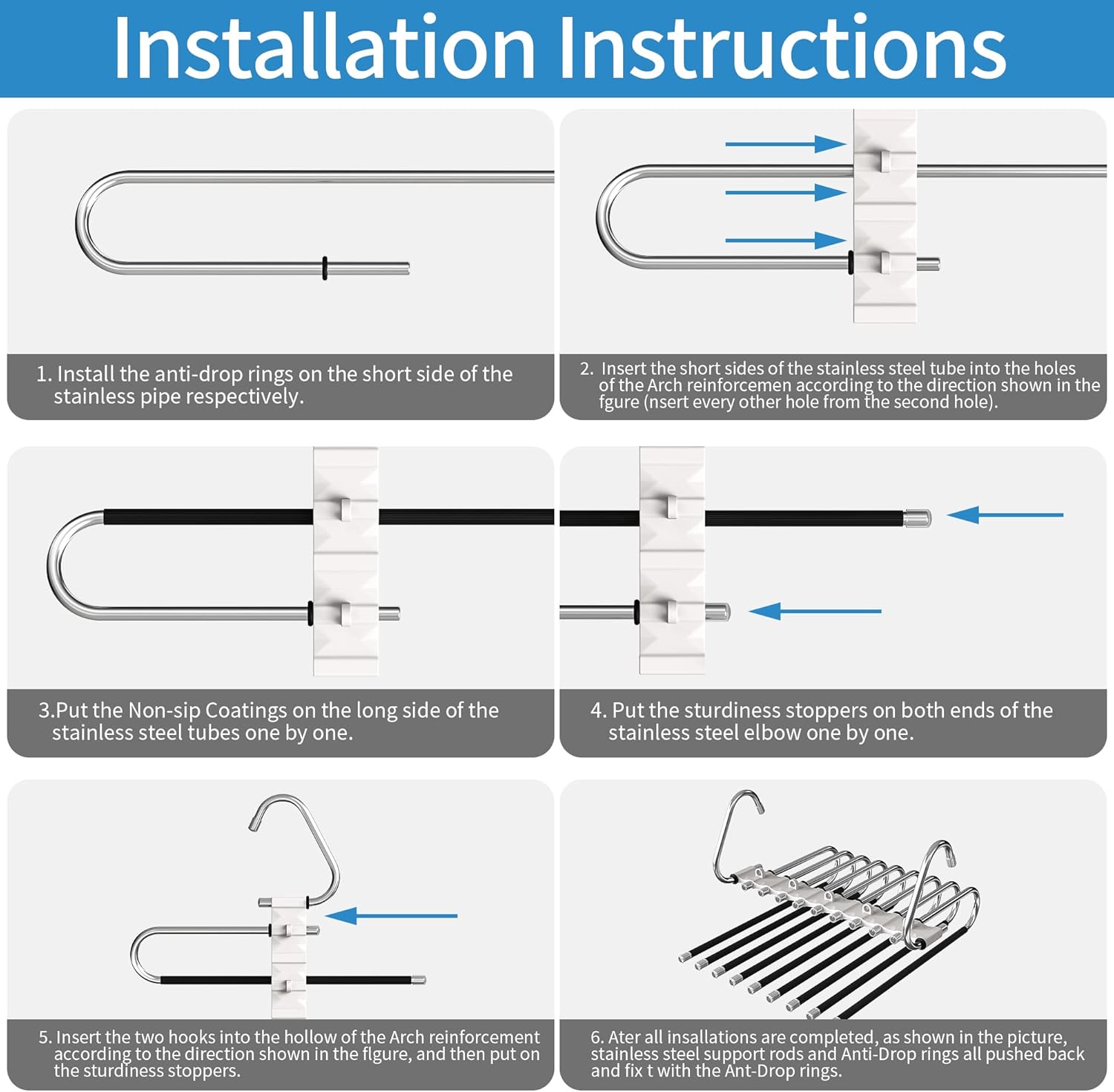 Installation Instructions

1. Install the anti-drop rings on the short side of the stainless pipe respectively.

2. Insert the short sides of the stainless steel tube into the holes of the Arch reinforcemen according to the direction shown in the fgure (nsert every other hole from the second hole).

3.Put the Non-sip Coatings on the long side of the stainless steel tubes one by one.

4. Put the sturdiness stoppers on both ends of the stainless steel elbow one by one.

5. Insert the two hooks into the hollow of the Arch reinforcement according to the direction shown in the flgure, and then put on the sturdiness stoppers.

6. Ater all insallations are completed, as shown in the picture, stainless steel support rods and Anti-Drop rings all pushed back and fix t with the Ant-Drop rings.