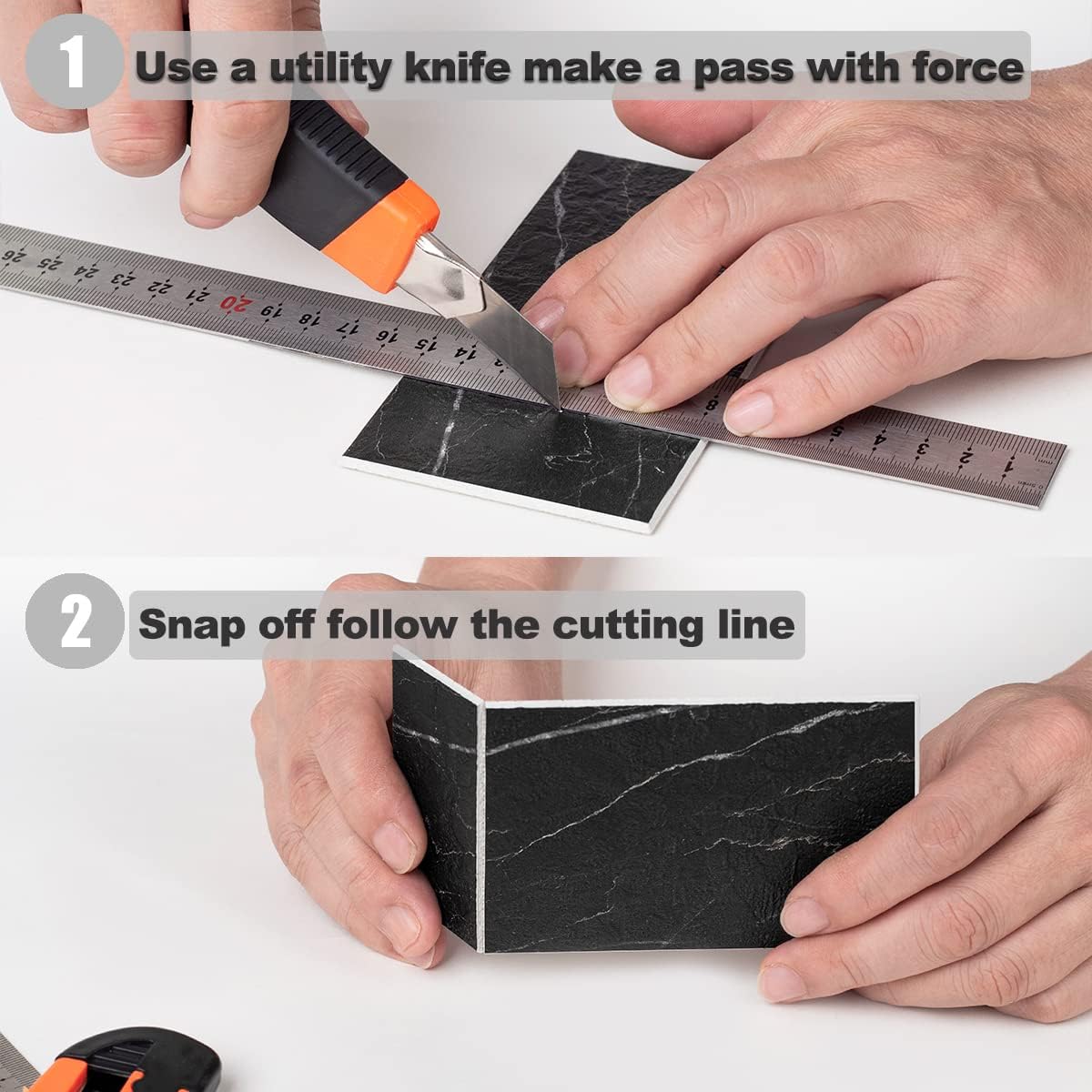 1 Use a utility knife make a pass with force

26 25 24 23 22 21 20 19 18 17 16 15 14 8 5 4 3 2 1

2 Snap off follow the cutting line