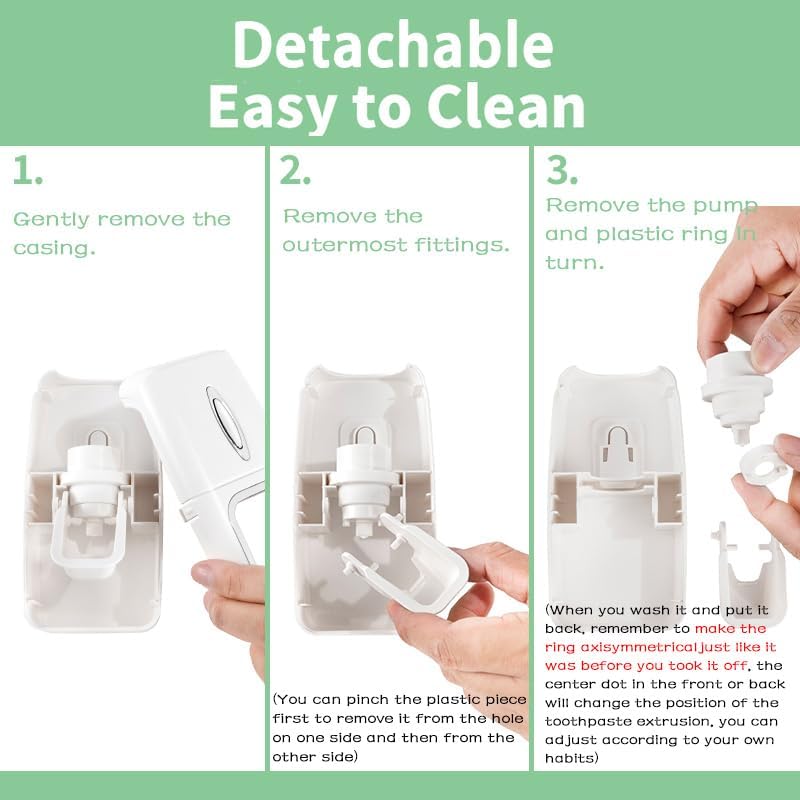 Detachable
Easy to Clean

1.
Gently remove the casing.

2.
Remove the outermost fittings.

(You can pinch the plastic piece first to remove it from the hole on one side and then from the other side)

3.
Remove the pump and plastic ring in turn.

(When you wash it and put it back, remember to make the ring axisymmetricaljust like it was before you took it off, the center dot in the front or back will change the position of the toothpaste extrusion, you can adjust according to your own habits)