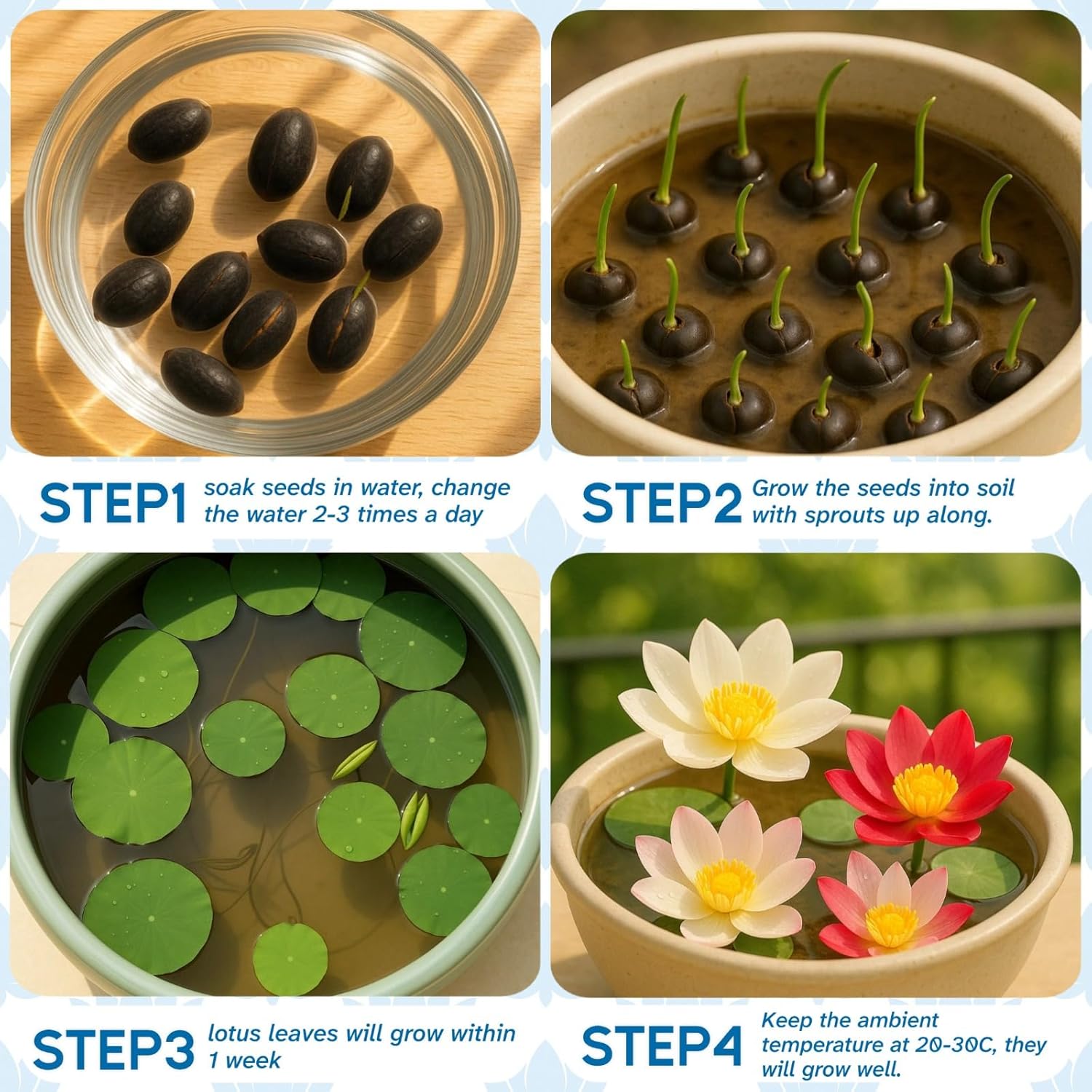 STEP1 soak seeds in water, change the water 2-3 times a day

STEP2 Grow the seeds into soil with sprouts up along.

STEP3 lotus leaves will grow within 1 week

STEP4 Keep the ambient temperature at 20-30C, they will grow well.