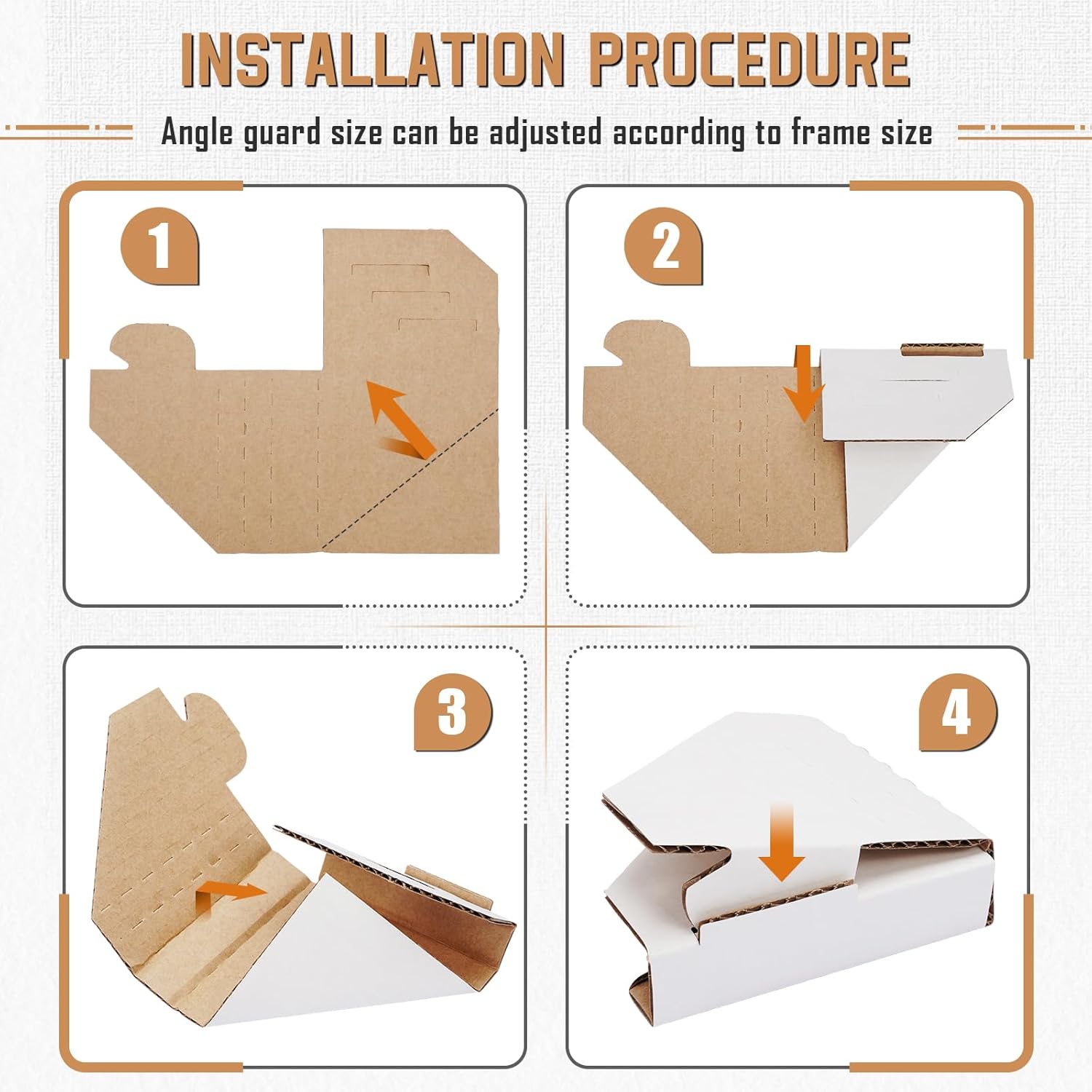 INSTALLATION PROCEDURE

Angle guard size can be adjusted according to frame size

1

2

3

4