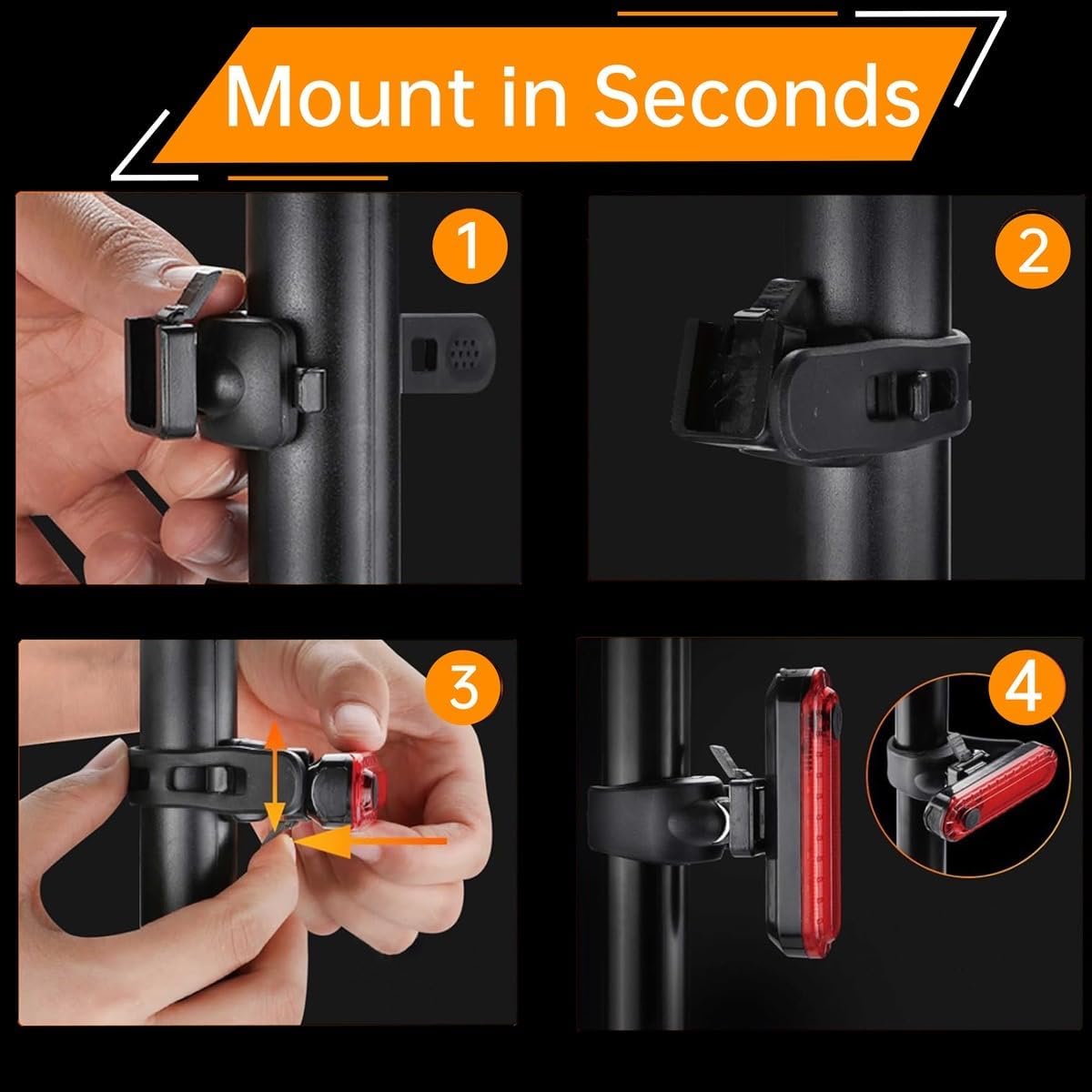 Mount in Seconds

1

2

3

4