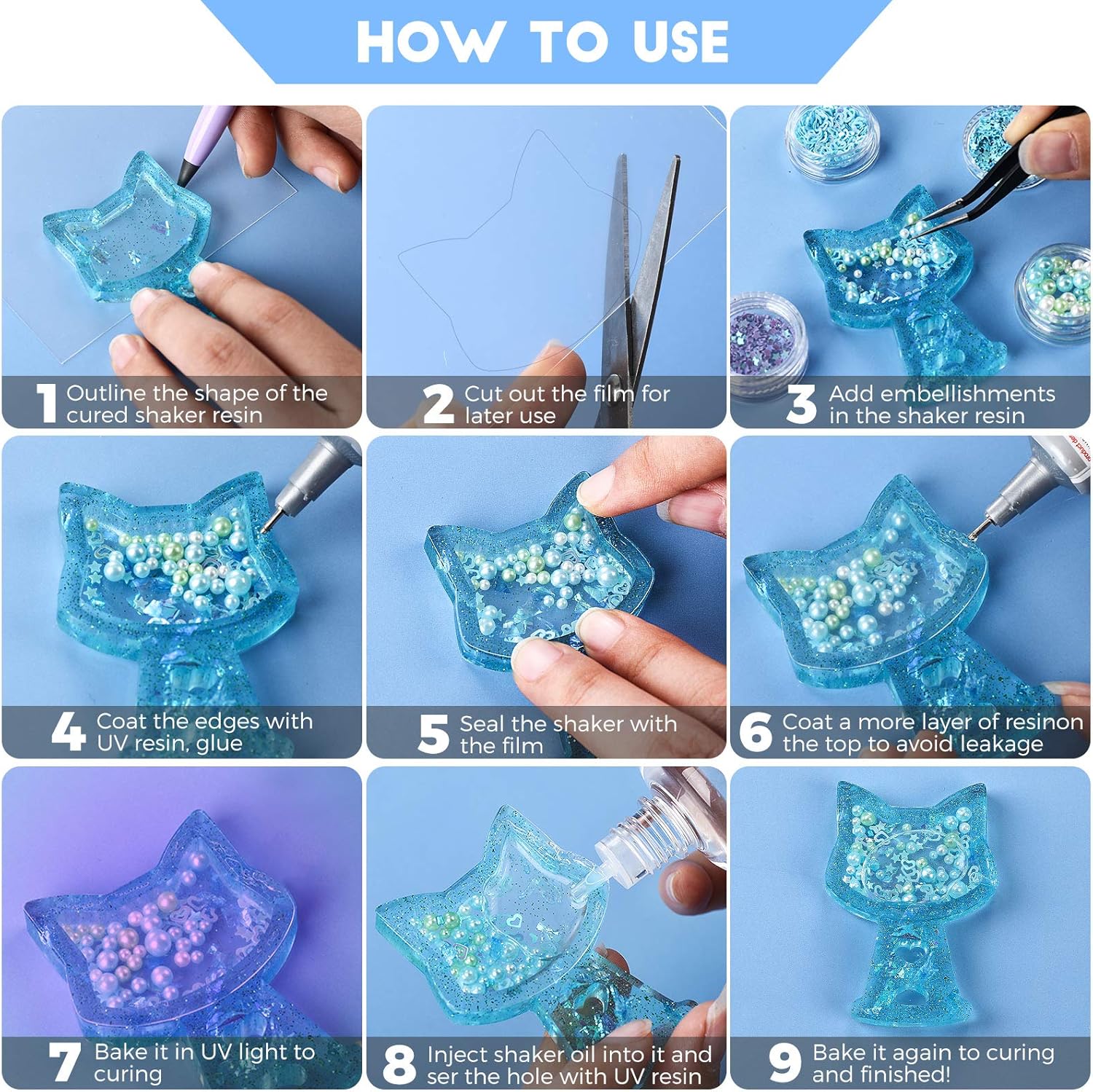 HOW TO USE

1 Outline the shape of the cured shaker resin

2 Cut out the film for later use

3 Add embellishments in the shaker resin

4 Coat the edges with UV resin, glue

5 Seal the shaker with the film

6 Coat a more layer of resinon the top to avoid leakage

7 Bake it in UV light to curing

8 Inject shaker oil into it and ser the hole with UV resin

9 Bake it again to curing and finished!