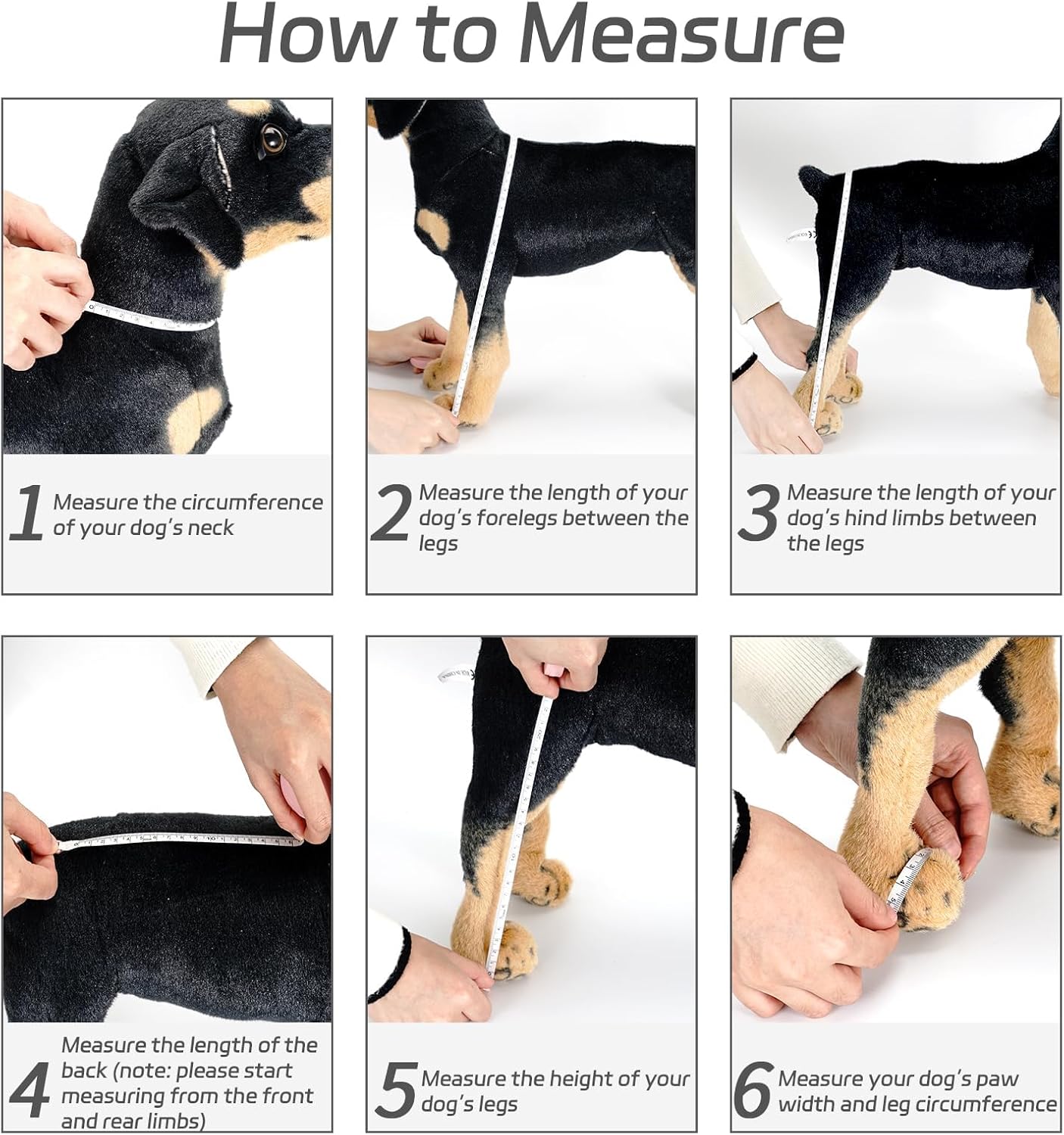 How to Measure

1 Measure the circumference of your dog's neck

2 Measure the length of your dog's forelegs between the legs

3 Measure the length of your dog's hind limbs between the legs

4 Measure the length of the back (note: please start measuring from the front and rear limbs)

5 Measure the height of your dog's legs

6 Measure your dog's paw width and leg circumference