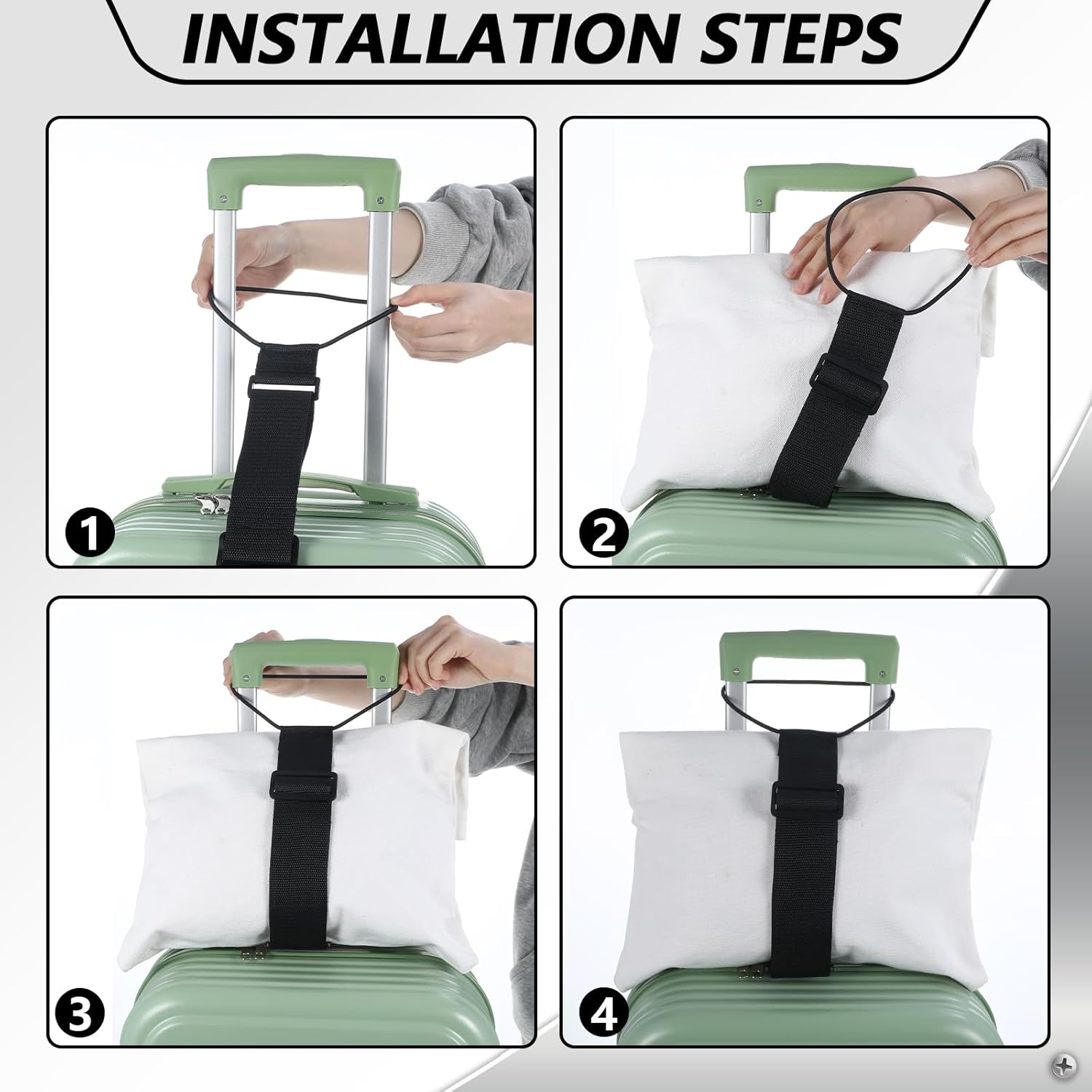 INSTALLATION STEPS

1

2

3

4