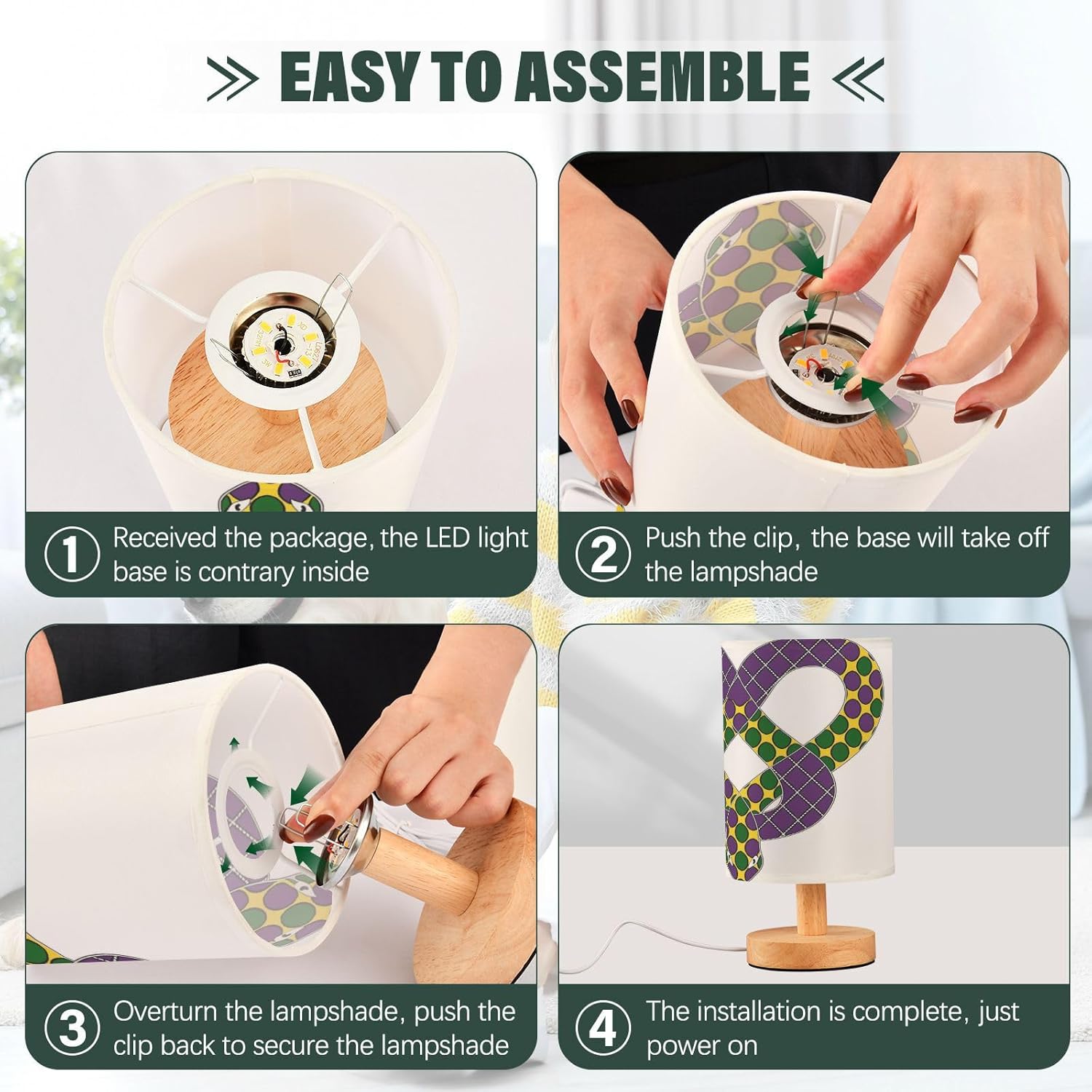 EASY TO ASSEMBLE

1 Received the package, the LED light base is contrary inside

2 Push the clip, the base will take off the lampshade

3 Overturn the lampshade, push the clip back to secure the lampshade

4 The installation is complete, just power on