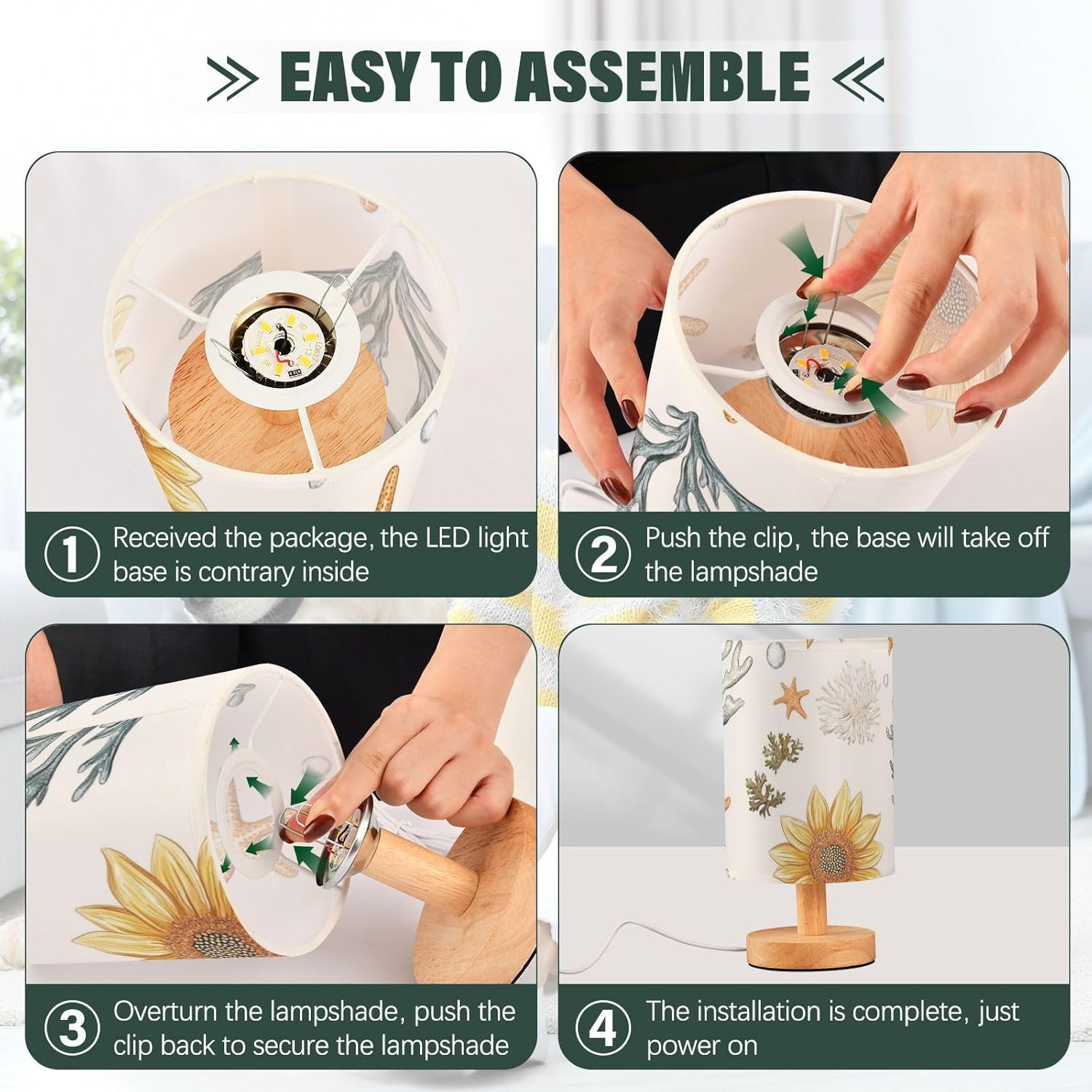 EASY TO ASSEMBLE

1 Received the package, the LED light base is contrary inside

2 Push the clip, the base will take off the lampshade

3 Overturn the lampshade, push the clip back to secure the lampshade

4 The installation is complete, just power on