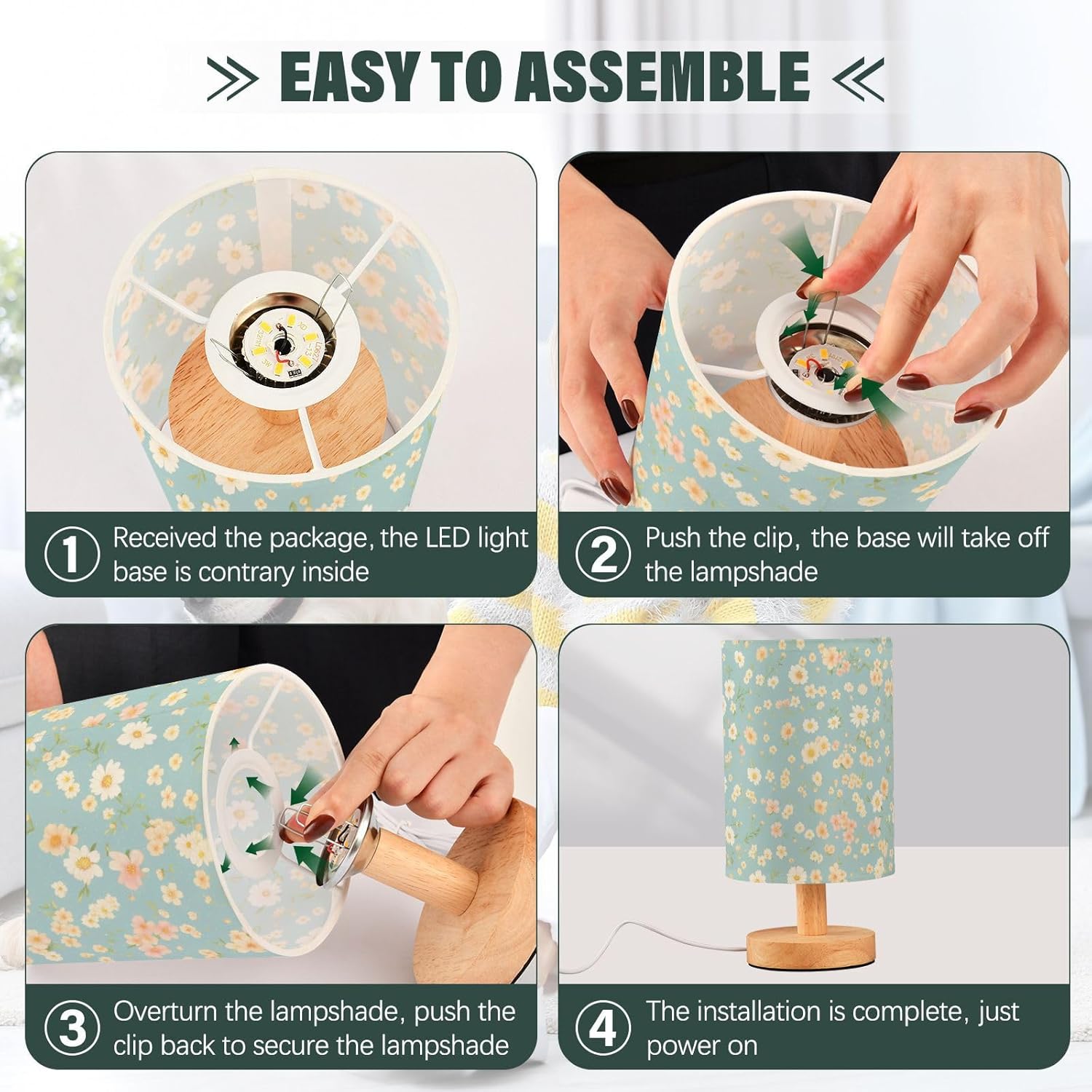 EASY TO ASSEMBLE

1 Received the package, the LED light base is contrary inside

2 Push the clip, the base will take off the lampshade

3 Overturn the lampshade, push the clip back to secure the lampshade

4 The installation is complete, just power on