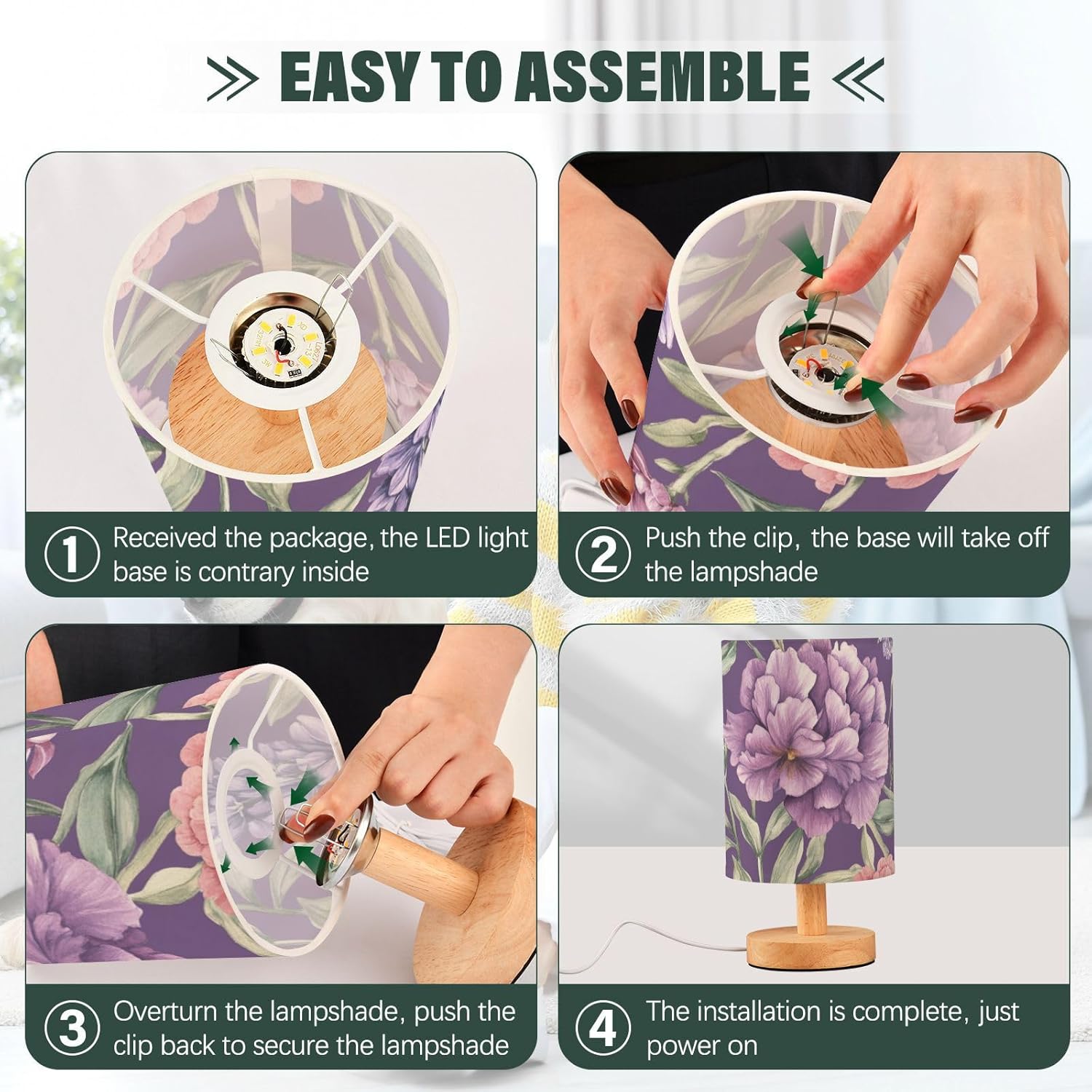 EASY TO ASSEMBLE

1 Received the package, the LED light base is contrary inside

2 Push the clip, the base will take off the lampshade

3 Overturn the lampshade, push the clip back to secure the lampshade

4 The installation is complete, just power on