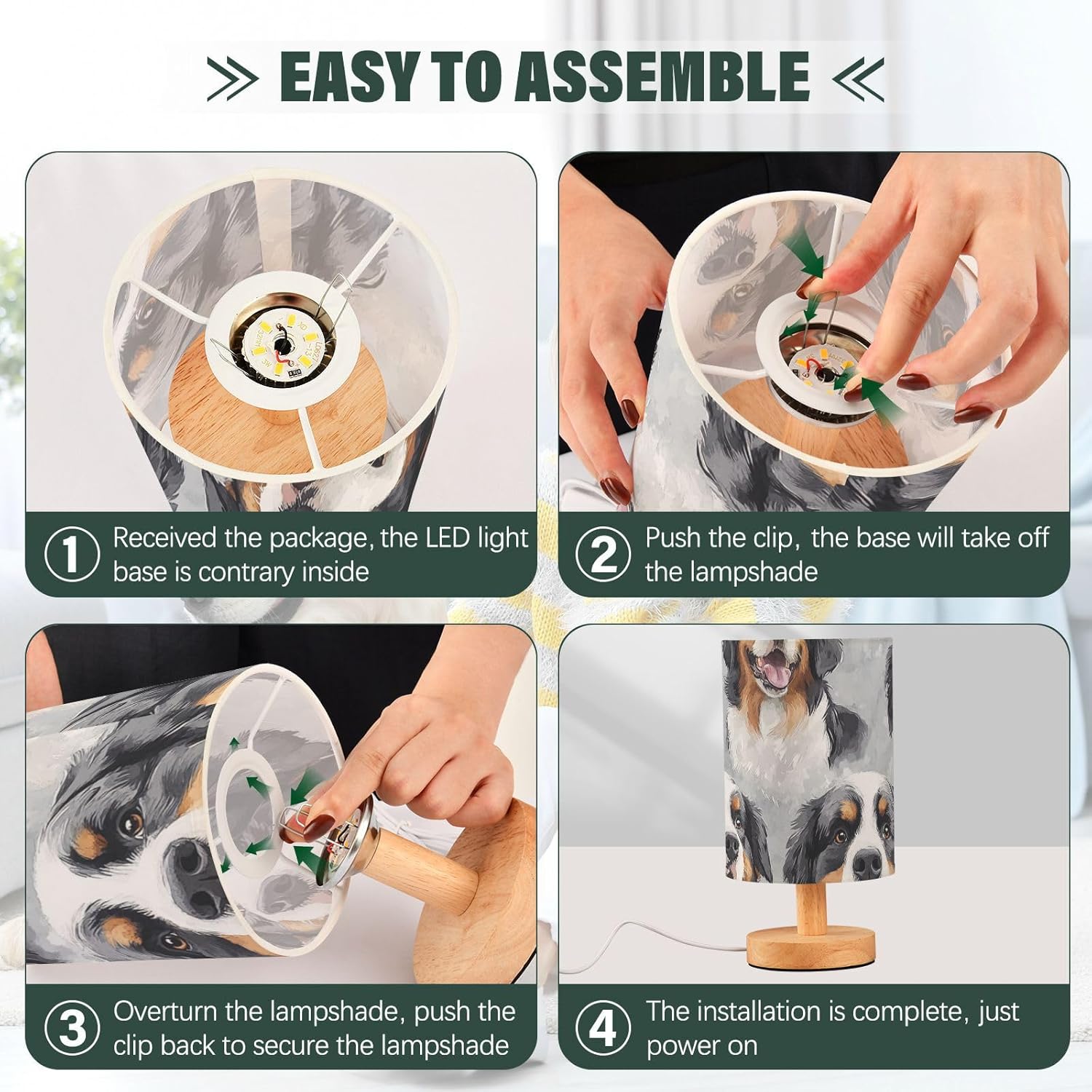 EASY TO ASSEMBLE

1 Received the package, the LED light base is contrary inside

2 Push the clip, the base will take off the lampshade

3 Overturn the lampshade, push the clip back to secure the lampshade

4 The installation is complete, just power on