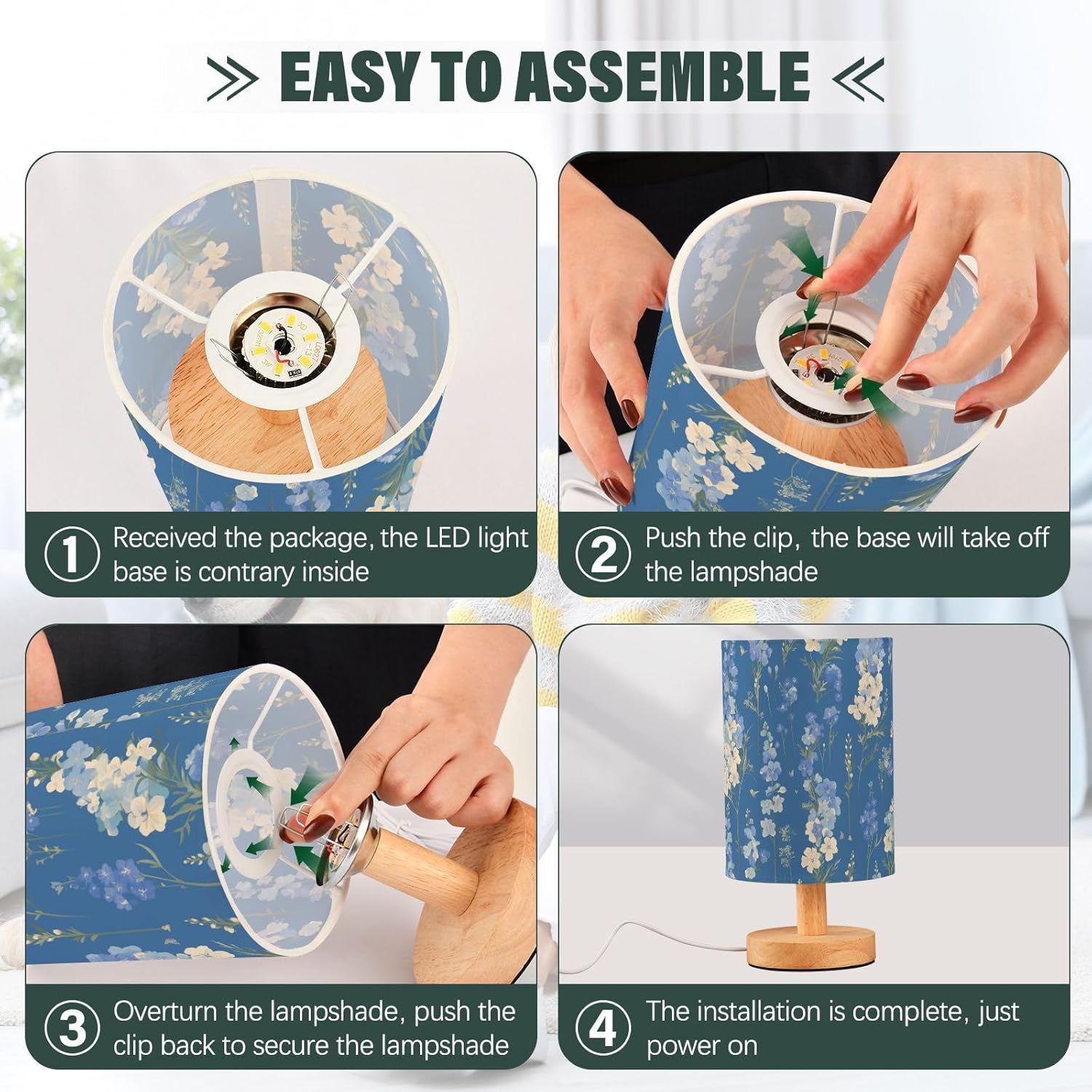 EASY TO ASSEMBLE

1 Received the package, the LED light base is contrary inside

2 Push the clip, the base will take off the lampshade

3 Overturn the lampshade, push the clip back to secure the lampshade

4 The installation is complete, just power on