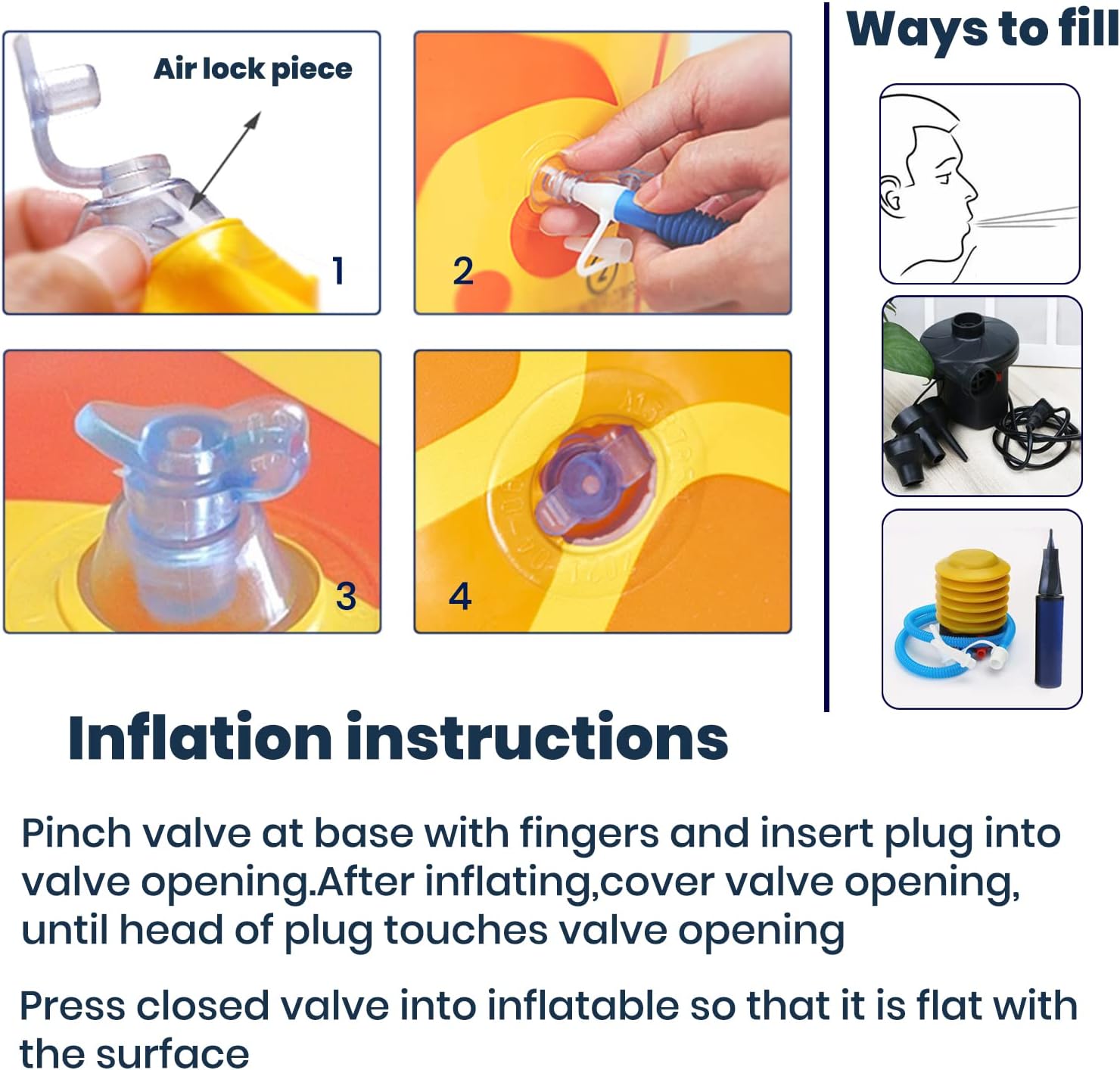 Air lock piece

1

2

3

4

Ways to fill

Inflation instructions

Pinch valve at base with fingers and insert plug into valve opening.After inflating,cover valve opening, until head of plug touches valve opening

Press closed valve into inflatable so that it is flat with the surface