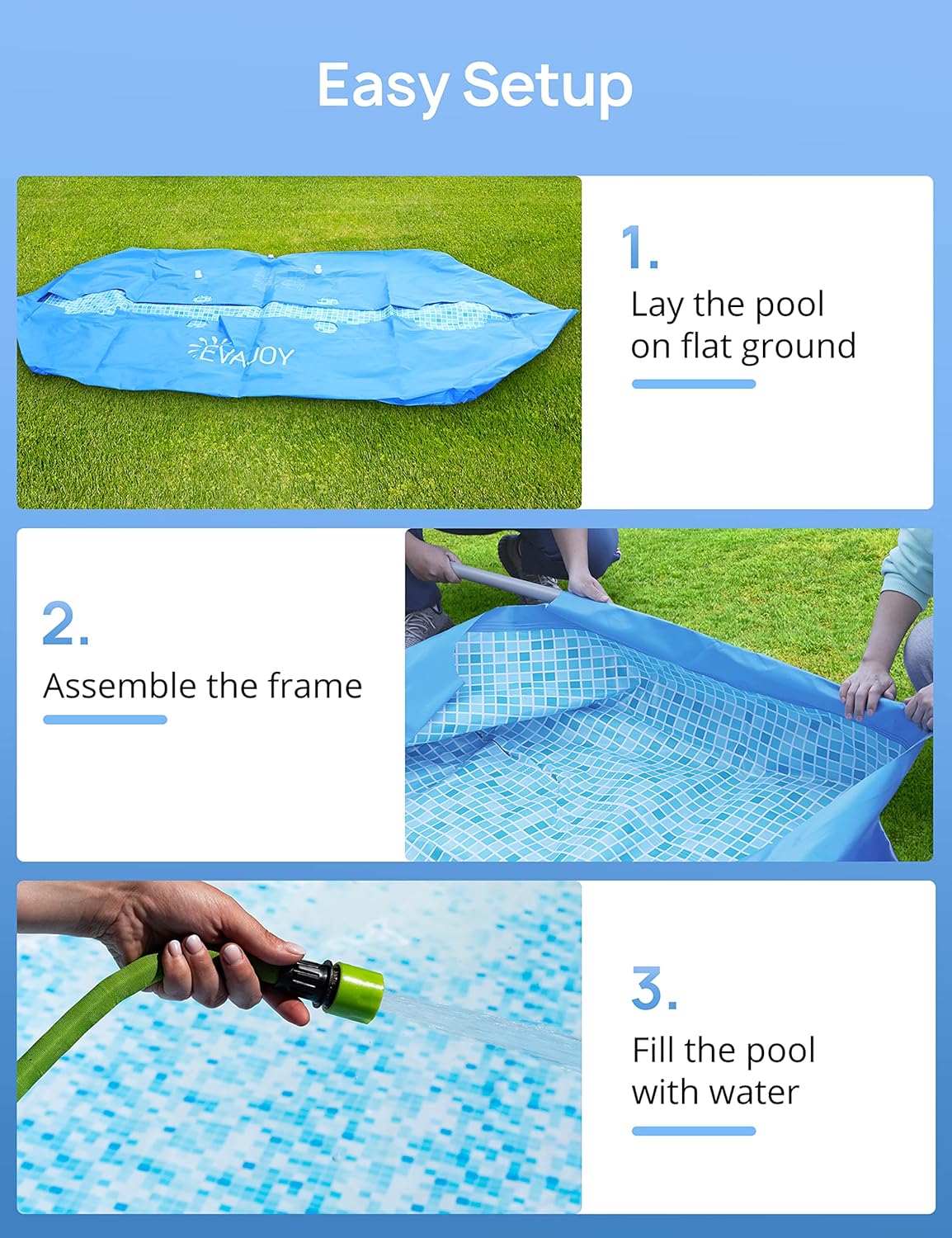 Easy Setup

EVAJOY

1.
Lay the pool on flat ground

2.
Assemble the frame

3.
Fill the pool with water