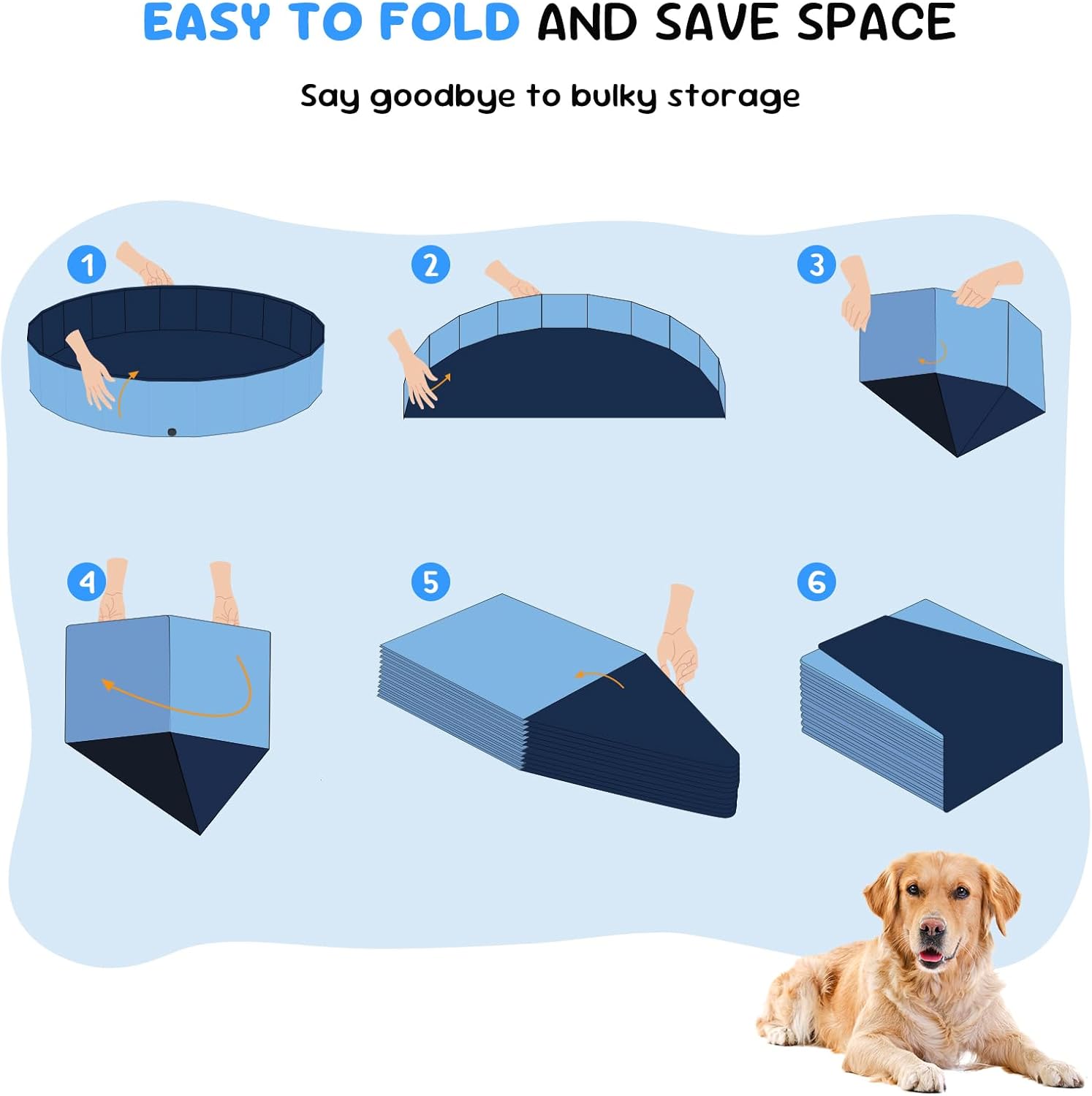 EASY TO FOLD AND SAVE SPACE

Say goodbye to bulky storage

1

2

3

4

5

6