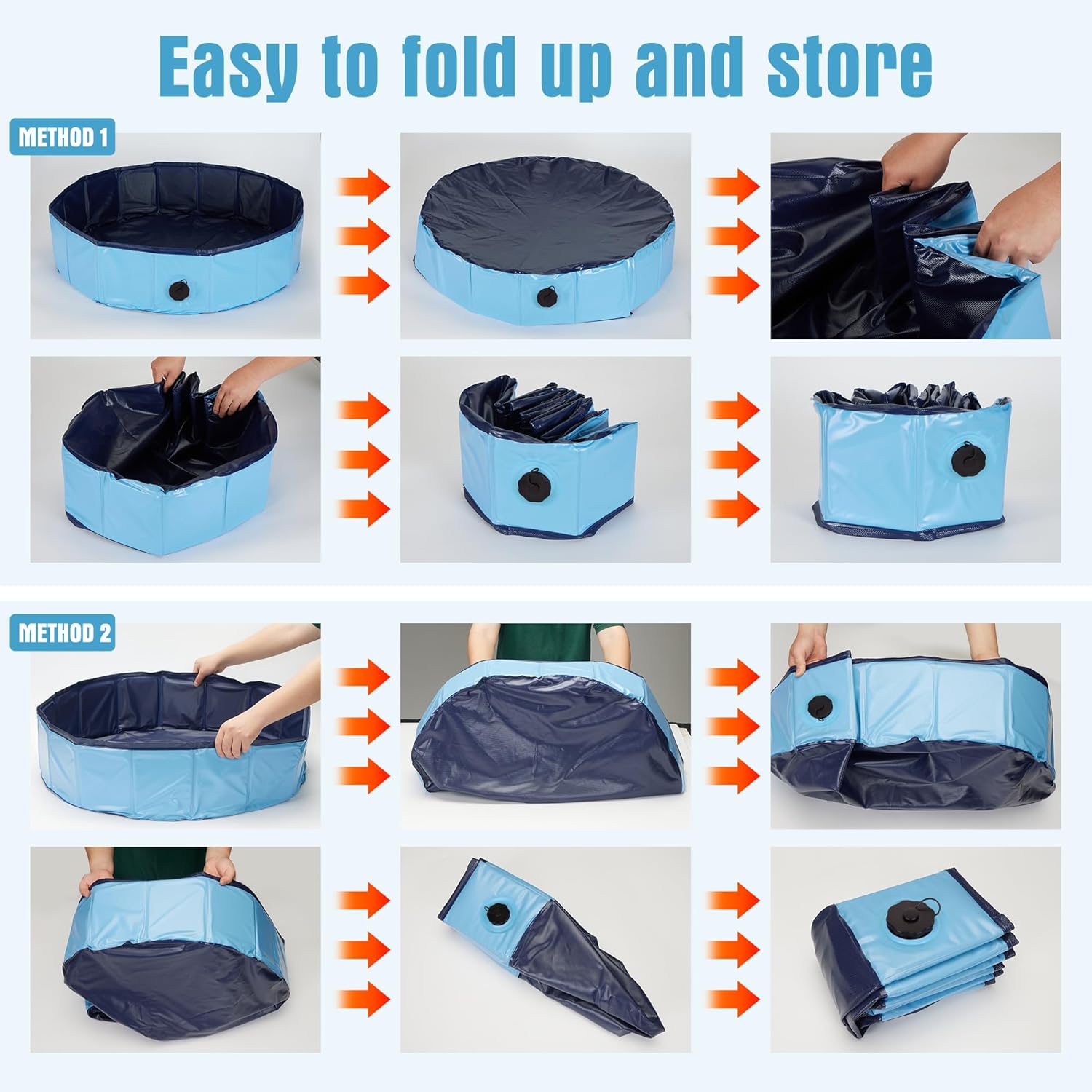 Easy to fold up and store

METHOD 1

METHOD 2