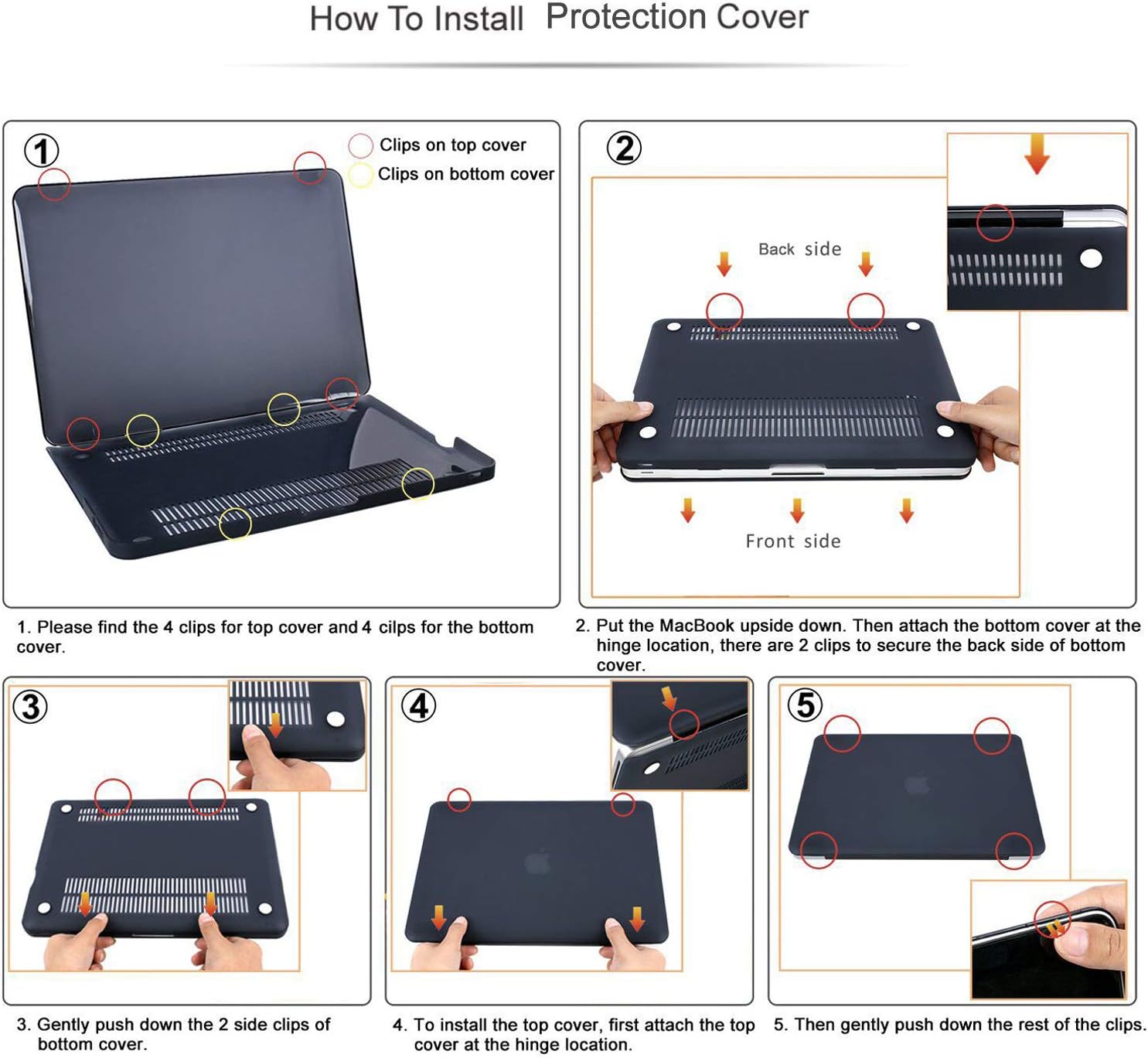 How To Install Protection Cover

①

Clips on top cover
Clips on bottom cover

1. Please find the 4 clips for top cover and 4 cilps for the bottom cover.

②

Back side

Front side

2. Put the MacBook upside down. Then attach the bottom cover at the hinge location, there are 2 clips to secure the back side of bottom cover.

③

3. Gently push down the 2 side clips of bottom cover.

④

4. To install the top cover, first attach the top cover at the hinge location.

⑤

5. Then gently push down the rest of the clips.