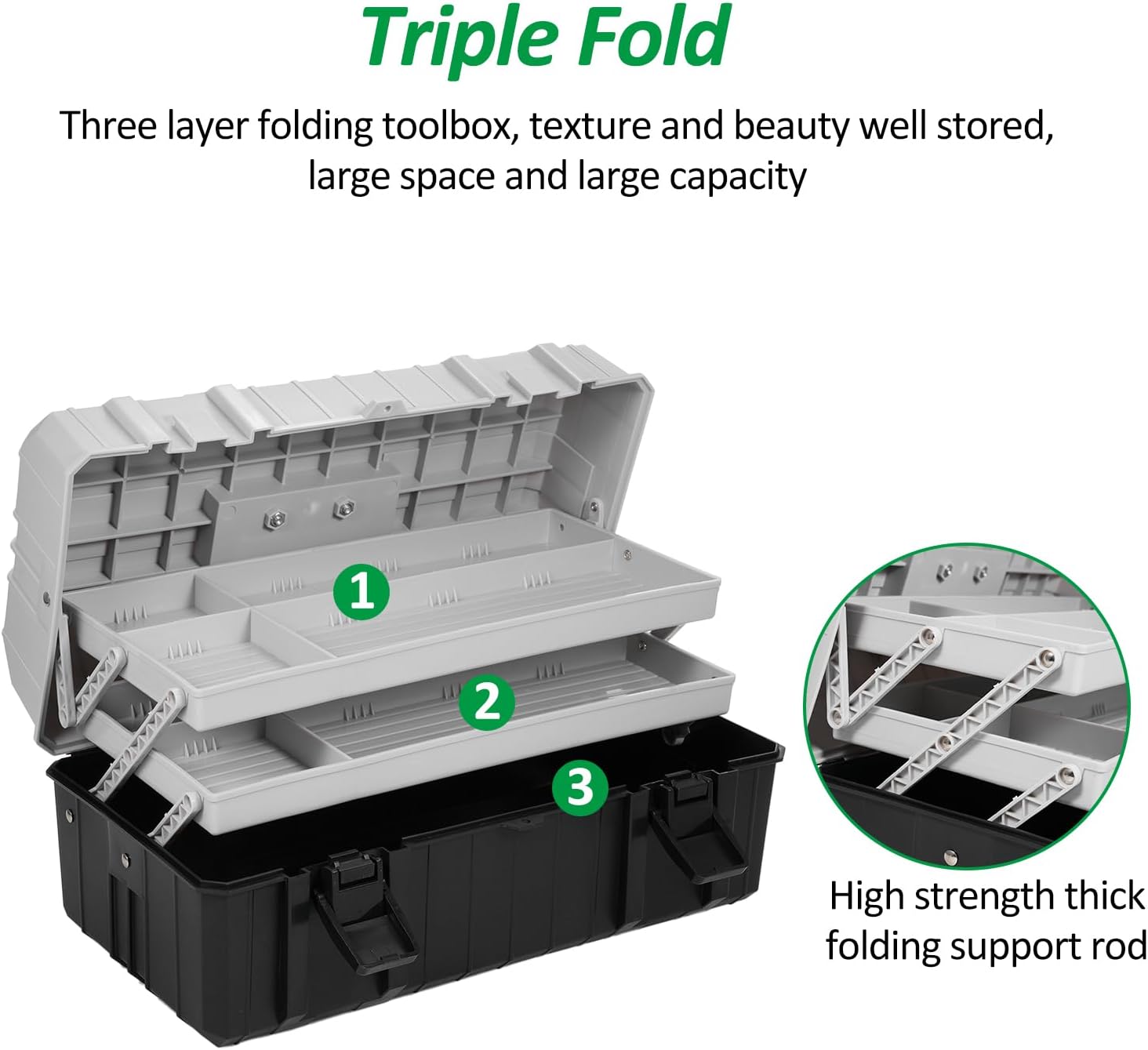 Triple Fold

Three layer folding toolbox, texture and beauty well stored, large space and large capacity

1

2

3

High strength thick folding support rod