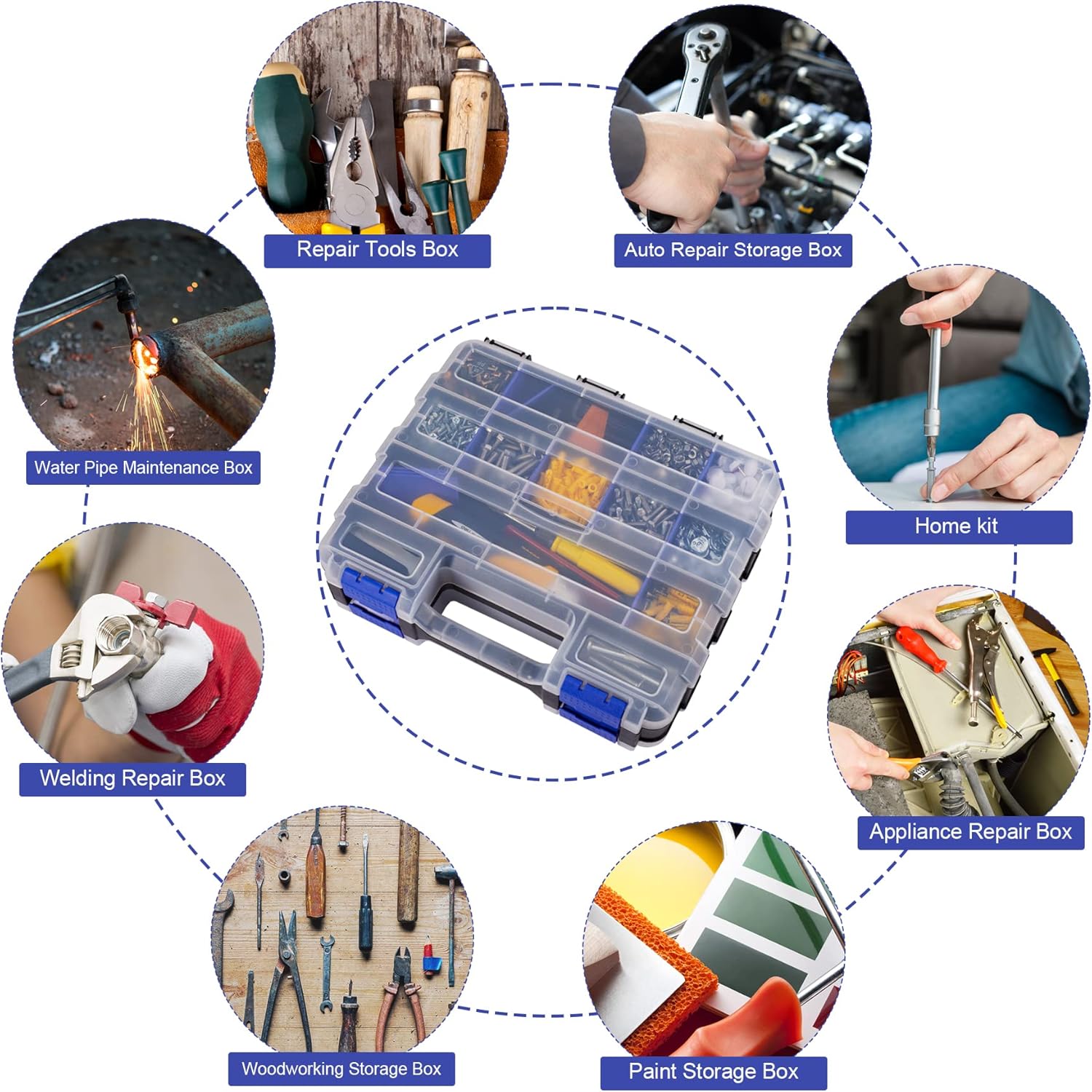 Repair Tools Box

Auto Repair Storage Box

Water Pipe Maintenance Box

Home kit

Welding Repair Box

Appliance Repair Box

Woodworking Storage Box

Paint Storage Box