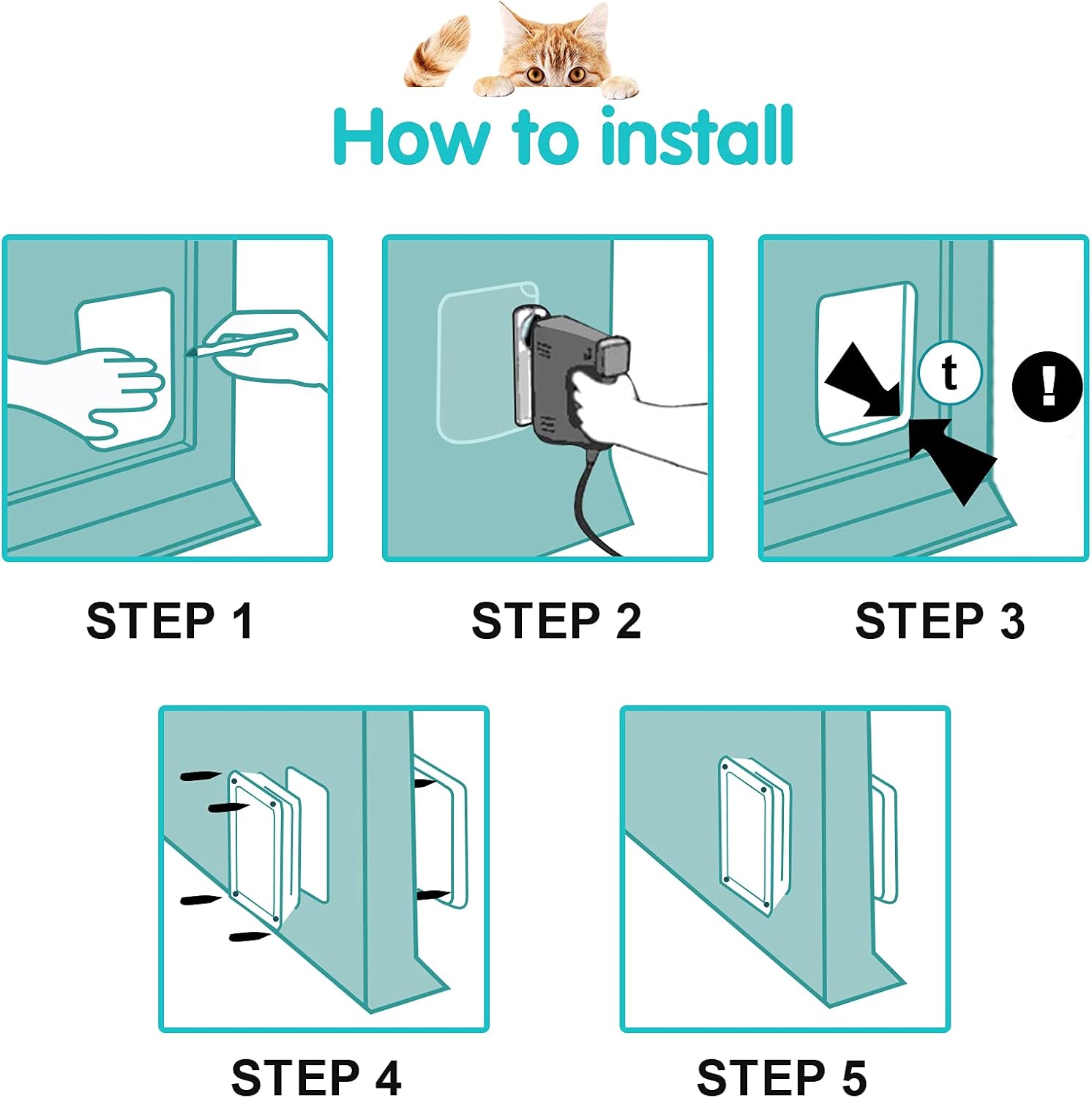 How to install

t

!

STEP 1

STEP 2

STEP 3

STEP 4

STEP 5