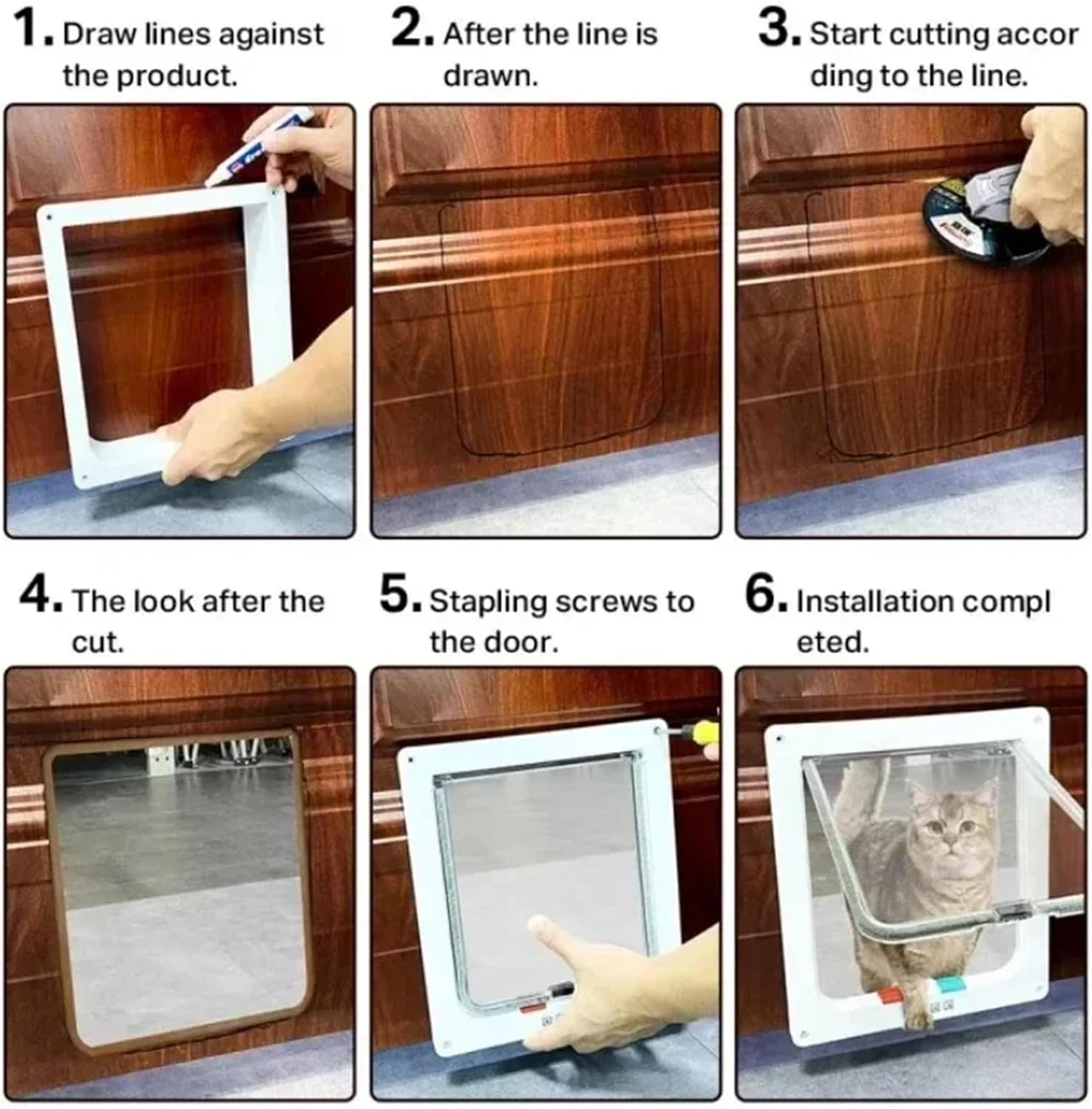 1. Draw lines against the product.

2. After the line is drawn.

3. Start cutting accor ding to the line.

4. The look after the cut.

5. Stapling screws to the door.

6. Installation compl eted.