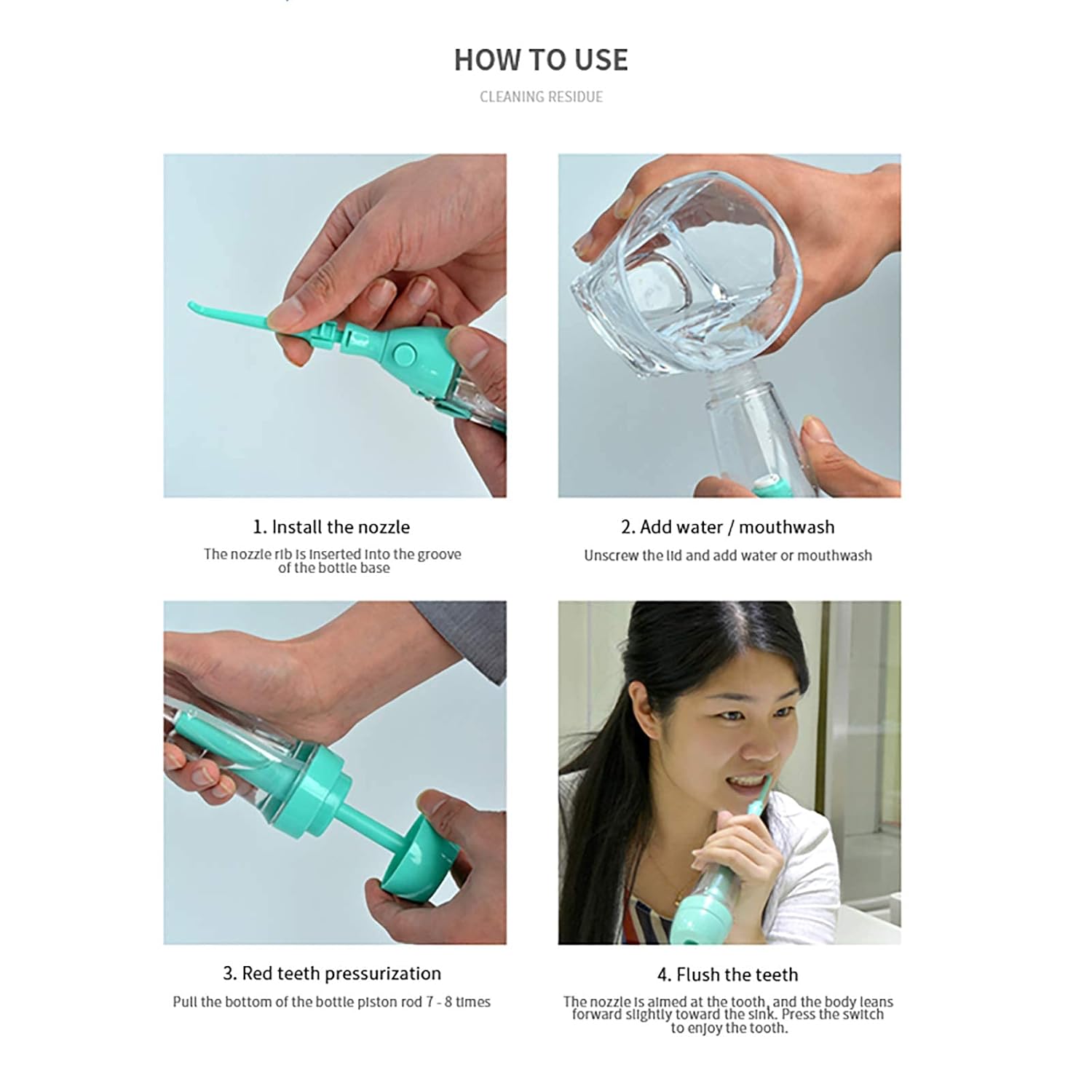 HOW TO USE

CLEANING RESIDUE

1. Install the nozzle

The nozzle rib is inserted into the groove of the bottle base

2. Add water / mouthwash

Unscrew the lid and add water or mouthwash

3. Red teeth pressurization

Pull the bottom of the bottle piston rod 7 - 8 times

4. Flush the teeth

The nozzle is aimed at the tooth, and the body leans forward slightly toward the sink. Press the switch to enjoy the tooth.