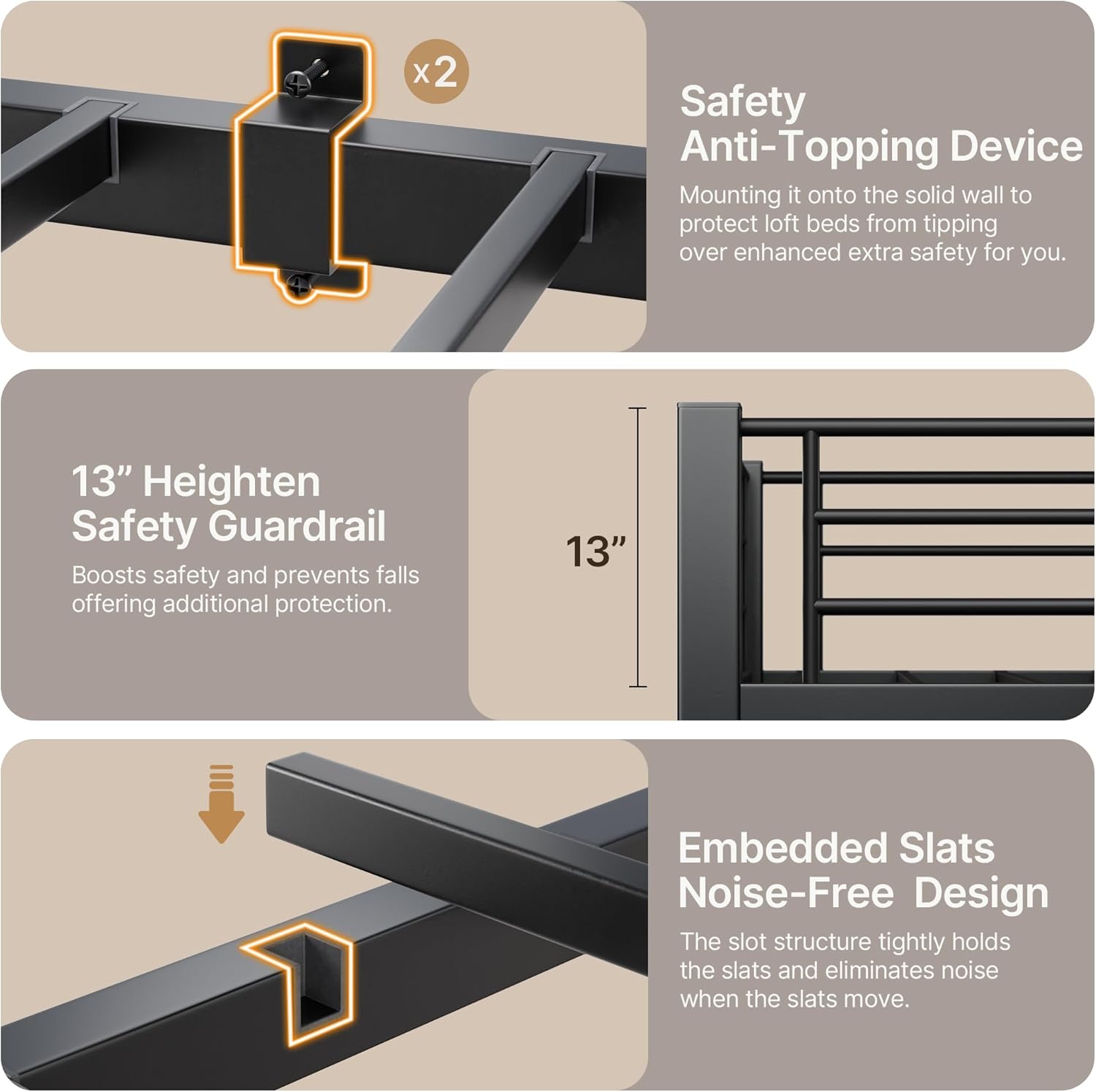 x2

Safety
Anti-Topping Device

Mounting it onto the solid wall to protect loft beds from tipping over enhanced extra safety for you.

13” Heighten
Safety Guardrail

Boosts safety and prevents falls offering additional protection.

13”

Embedded Slats
Noise-Free Design

The slot structure tightly holds the slats and eliminates noise when the slats move.