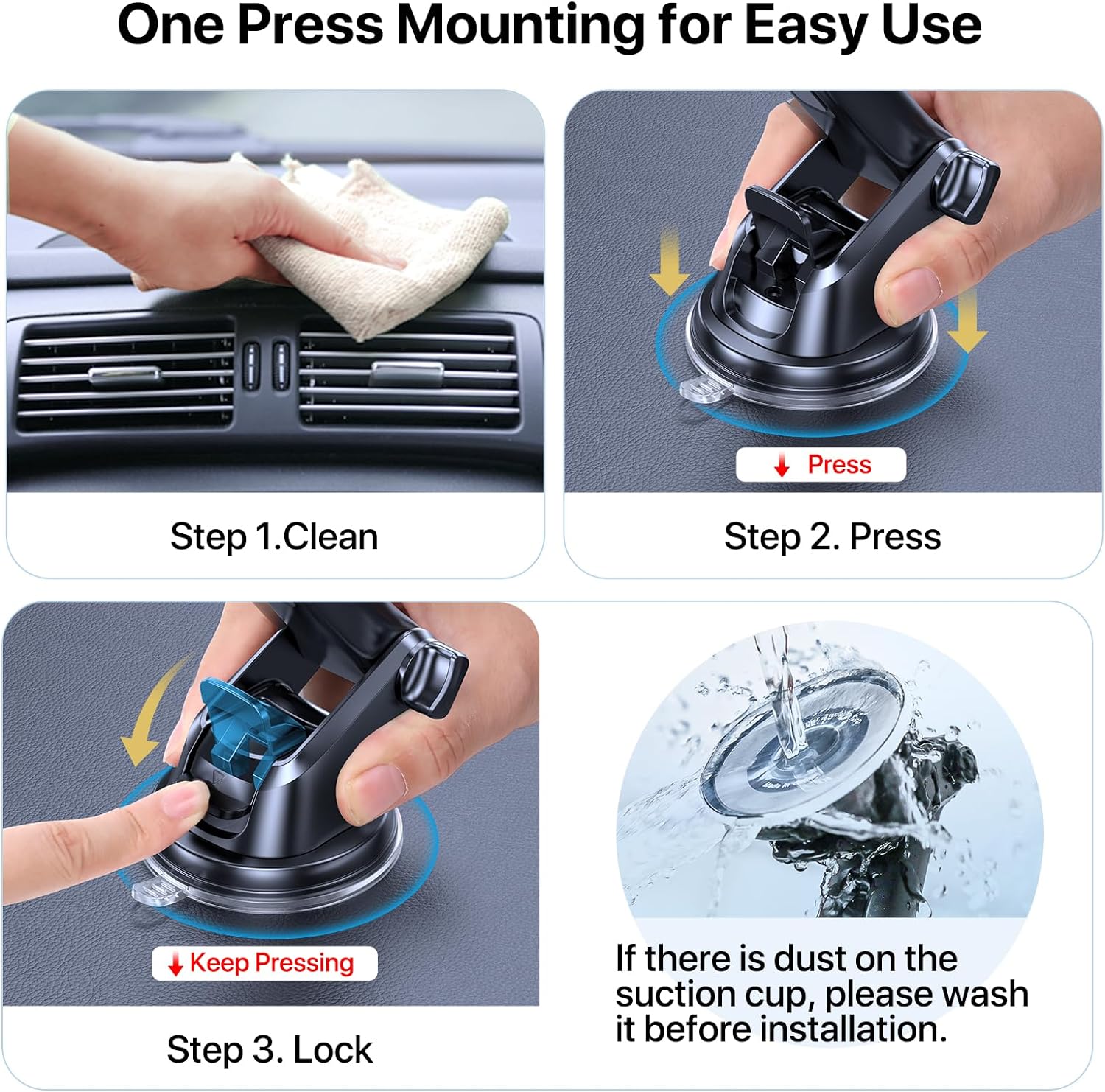 One Press Mounting for Easy Use

Step 1.Clean

Press

Step 2. Press

Keep Pressing

Step 3. Lock

If there is dust on the suction cup, please wash it before installation.