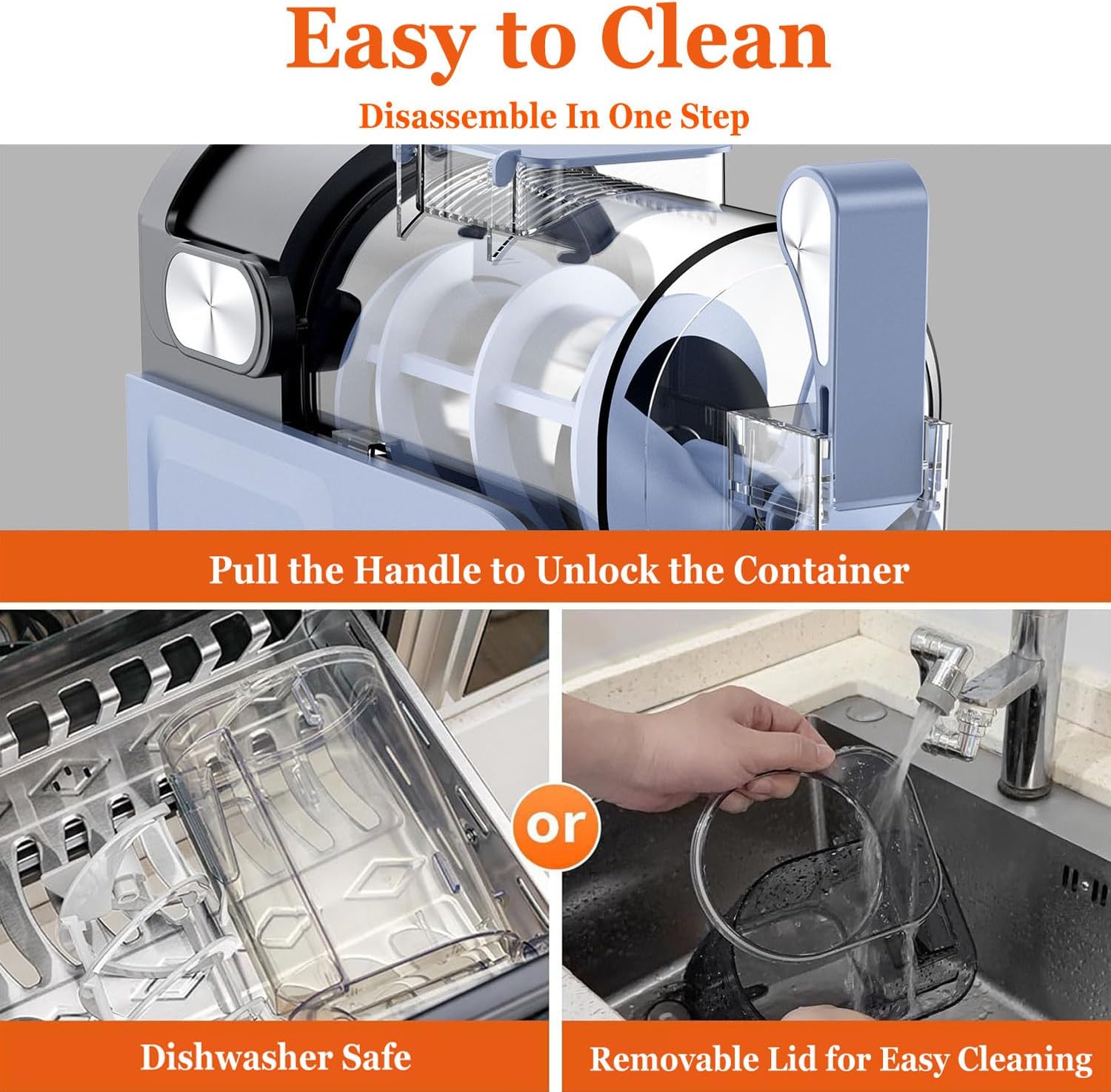 Easy to Clean

Disassemble In One Step

Pull the Handle to Unlock the Container

or

Dishwasher Safe

Removable Lid for Easy Cleaning