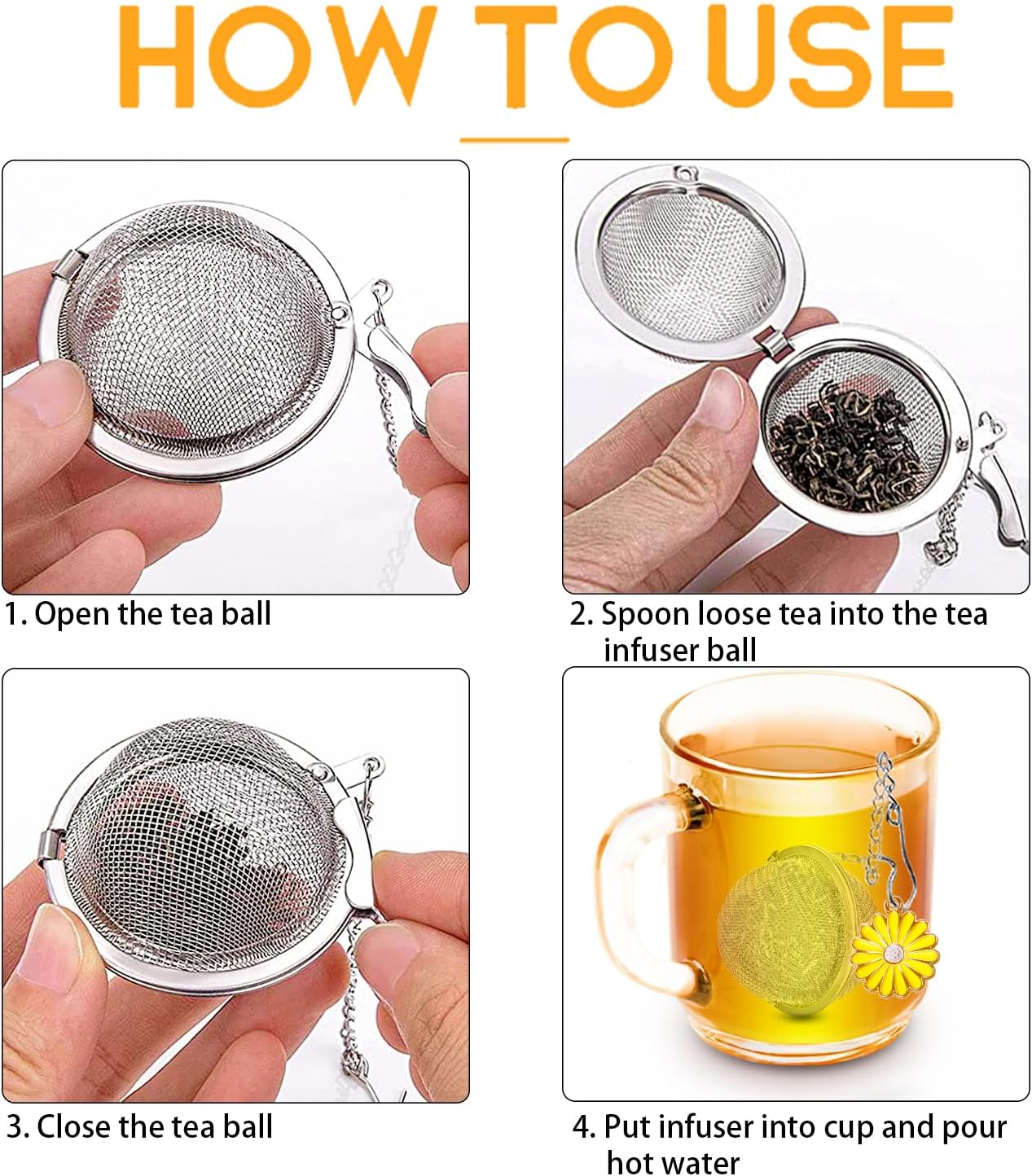 HOW TO USE

1. Open the tea ball

2. Spoon loose tea into the tea infuser ball

3. Close the tea ball

4. Put infuser into cup and pour hot water