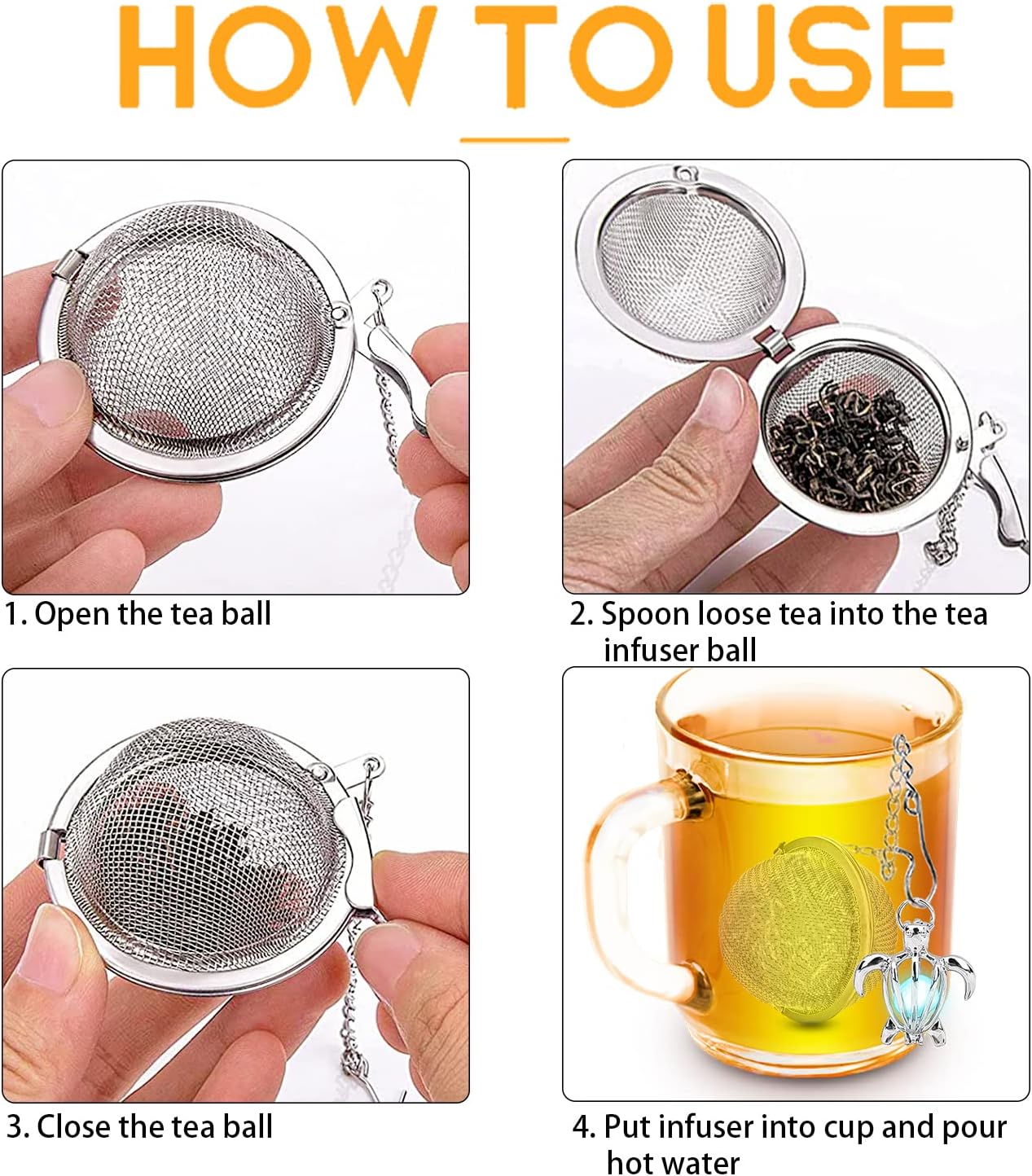 HOW TO USE

1. Open the tea ball

2. Spoon loose tea into the tea infuser ball

3. Close the tea ball

4. Put infuser into cup and pour hot water