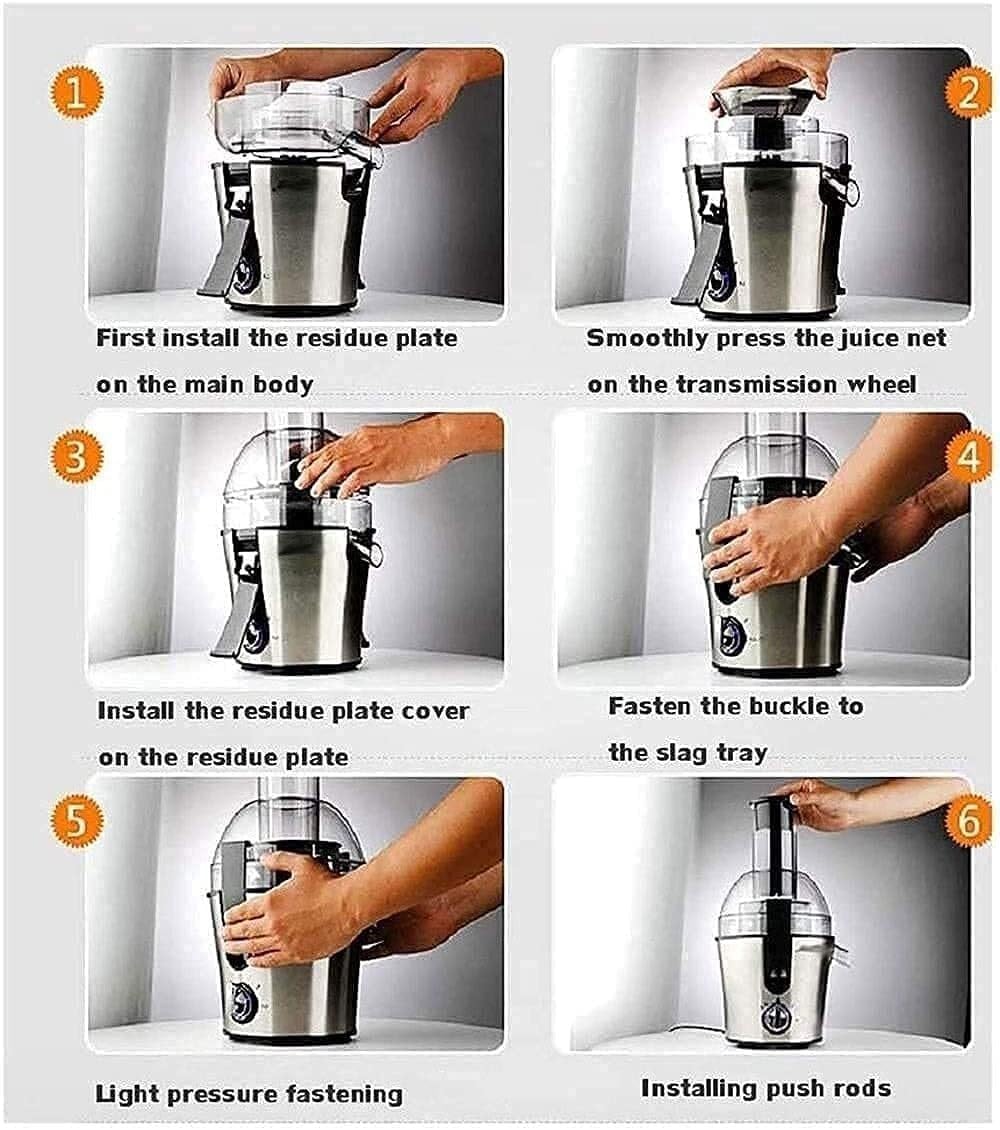 1

First install the residue plate on the main body

2

Smoothly press the juice net on the transmission wheel

3

Install the residue plate cover on the residue plate

4

Fasten the buckle to the slag tray

5

Light pressure fastening

6

Installing push rods