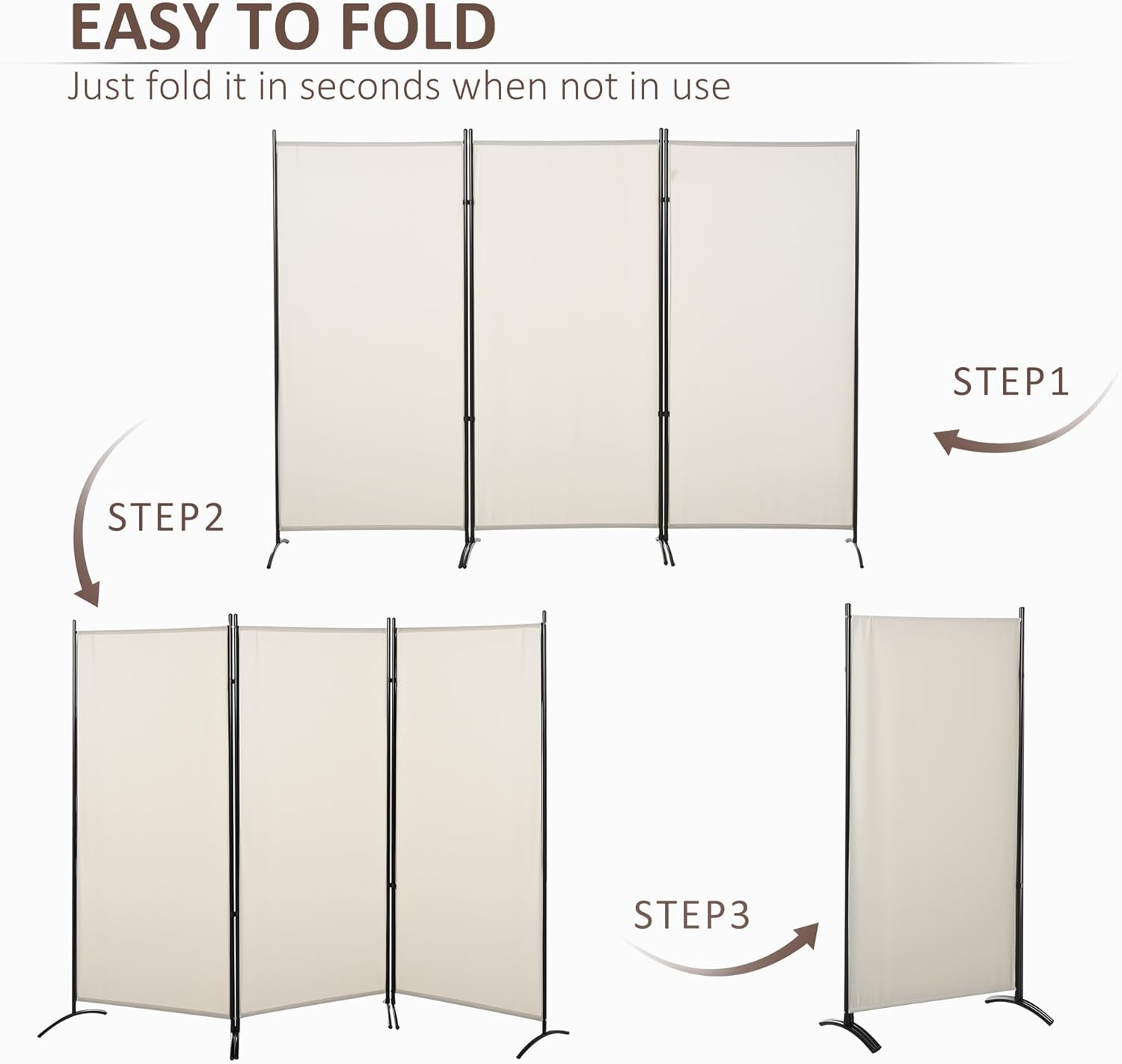 EASY TO FOLD

Just fold it in seconds when not in use

STEP1

STEP2

STEP3