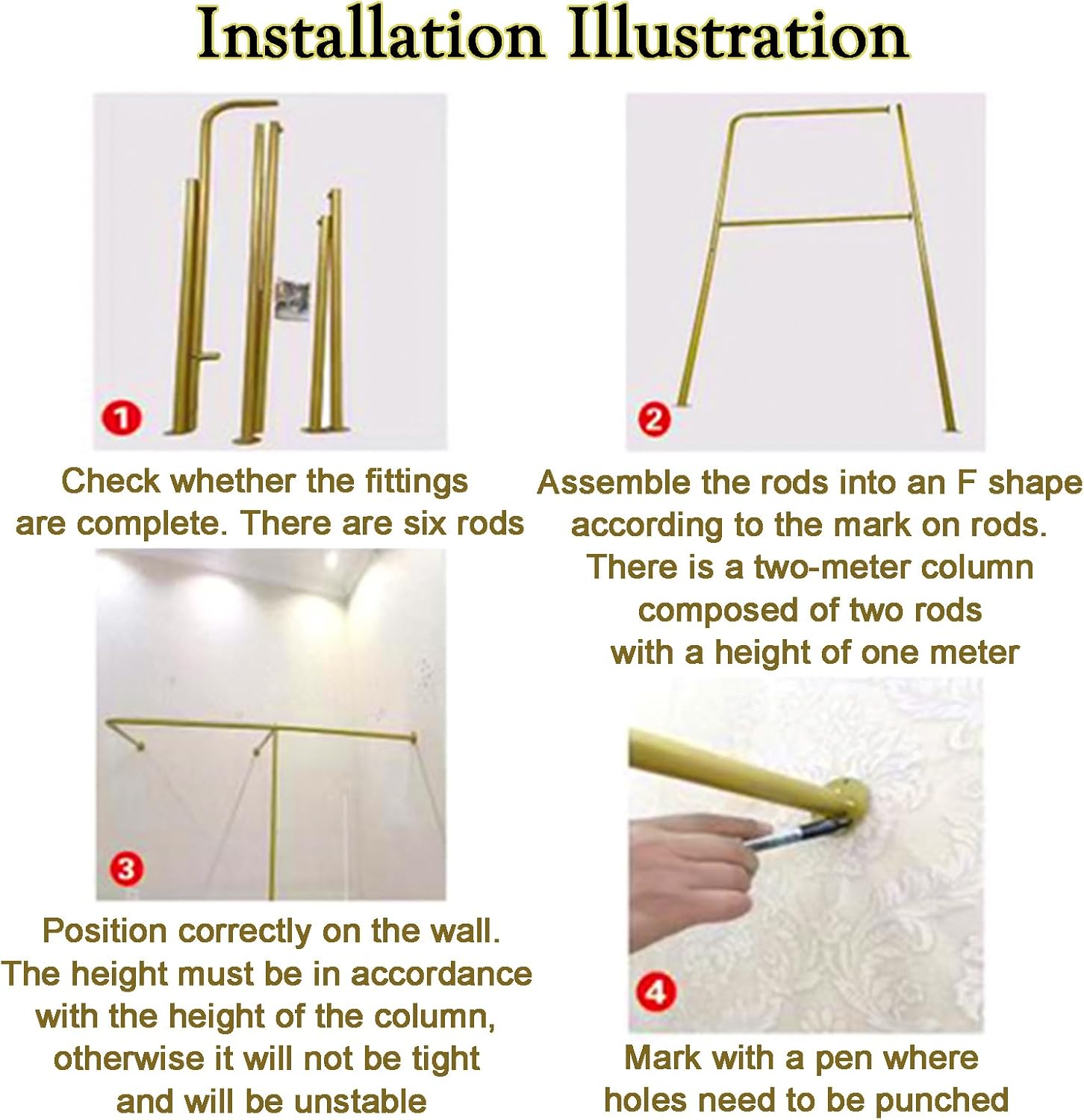 Installation Illustration

1

Check whether the fittings are complete. There are six rods

2

Assemble the rods into an F shape according to the mark on rods. There is a two-meter column composed of two rods with a height of one meter

3

Position correctly on the wall. The height must be in accordance with the height of the column, otherwise it will not be tight and will be unstable

4

Mark with a pen where holes need to be punched