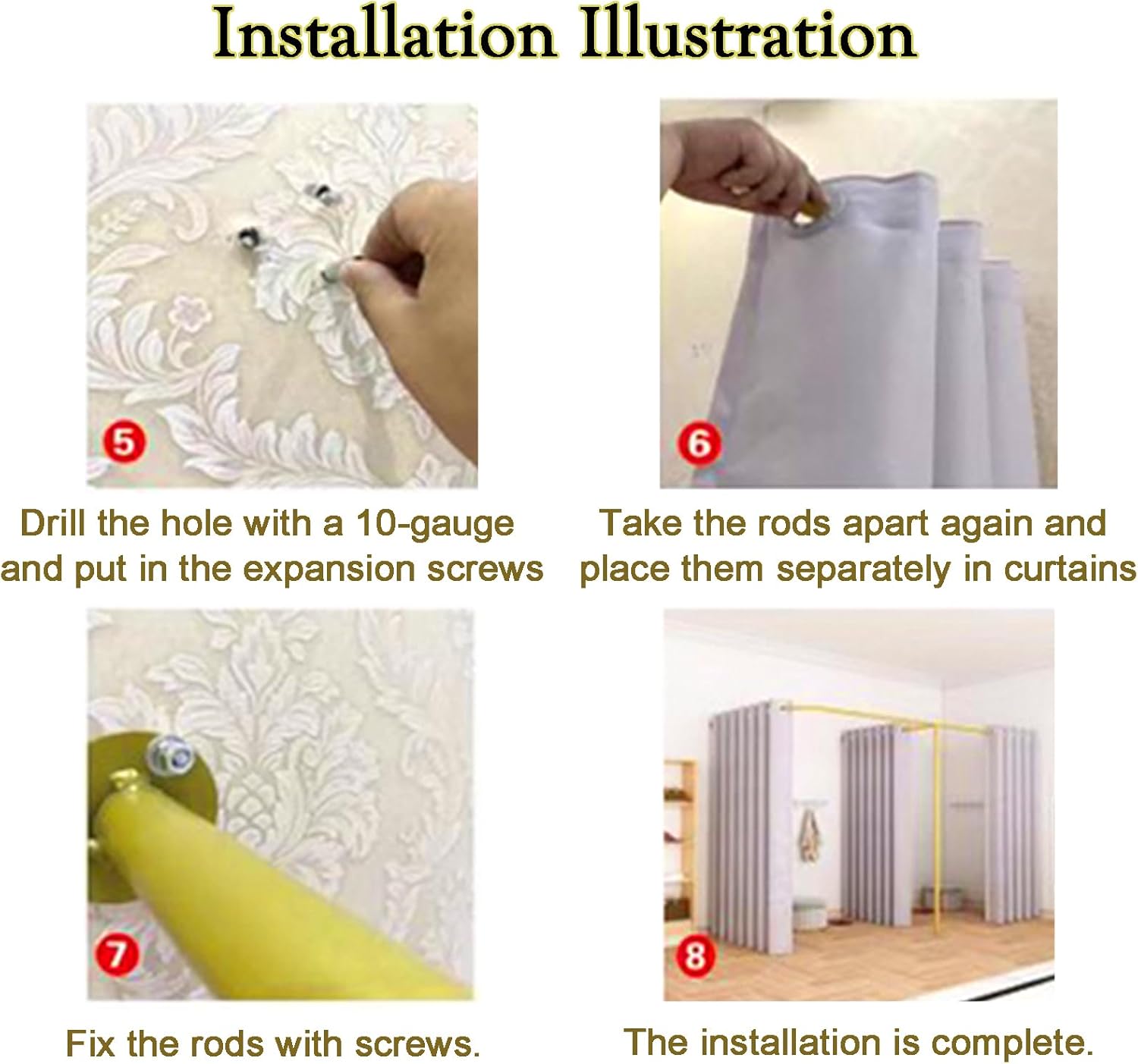 Installation Illustration

5

Drill the hole with a 10-gauge and put in the expansion screws

6

Take the rods apart again and place them separately in curtains

7

Fix the rods with screws.

8

The installation is complete.