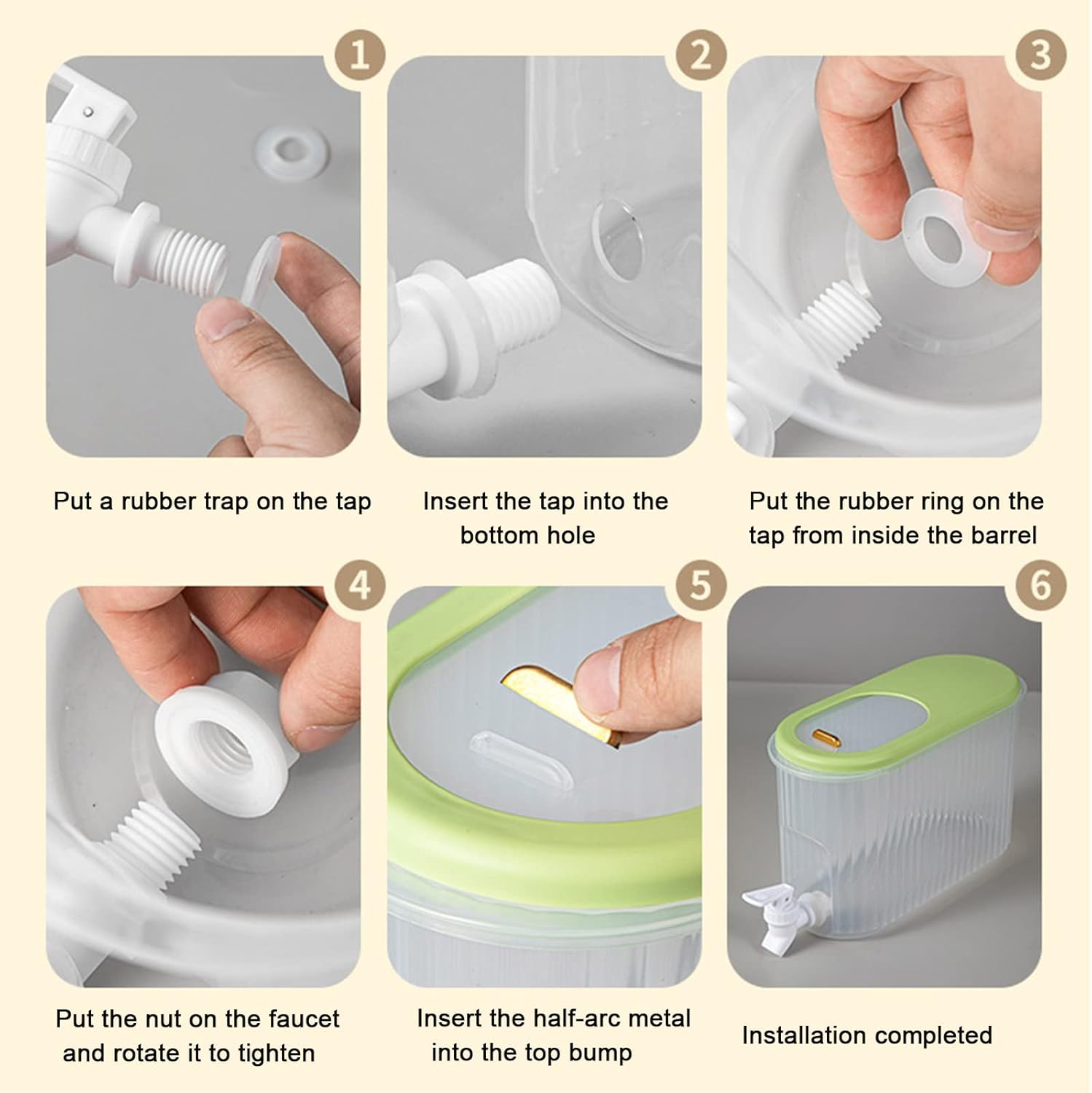 1

Put a rubber trap on the tap

2

Insert the tap into the bottom hole

3

Put the rubber ring on the tap from inside the barrel

4

Put the nut on the faucet and rotate it to tighten

5

Insert the half-arc metal into the top bump

6

Installation completed