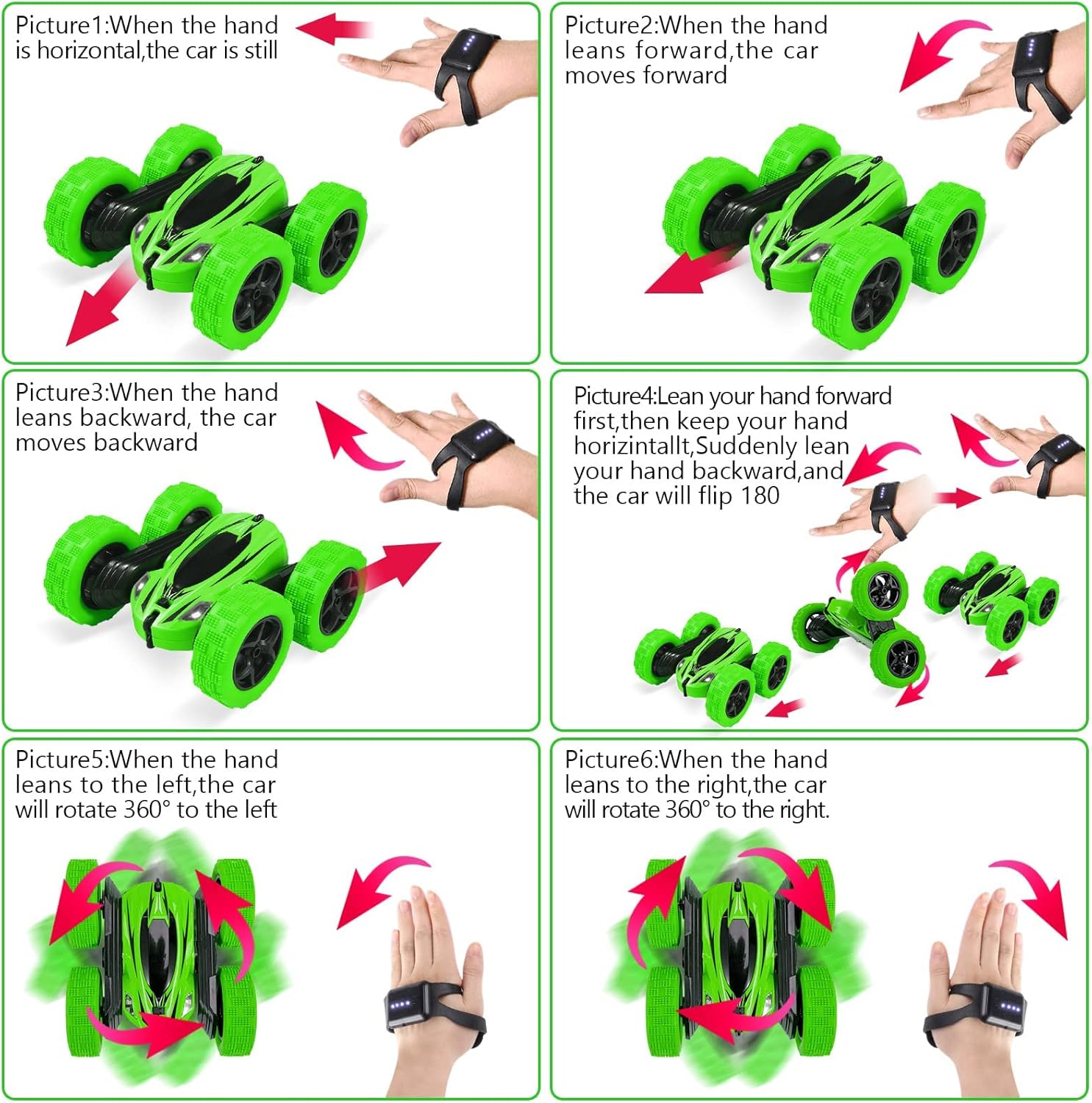 Picture1:When the hand is horizontal,the car is still

Picture2:When the hand leans forward,the car moves forward

Picture3:When the hand leans backward, the car moves backward

Picture4:Lean your hand forward first,then keep your hand horizintallt,Suddenly lean your hand backward,and the car will flip 180

Picture5:When the hand leans to the left,the car will rotate 360° to the left

Picture6:When the hand leans to the right,the car will rotate 360° to the right.