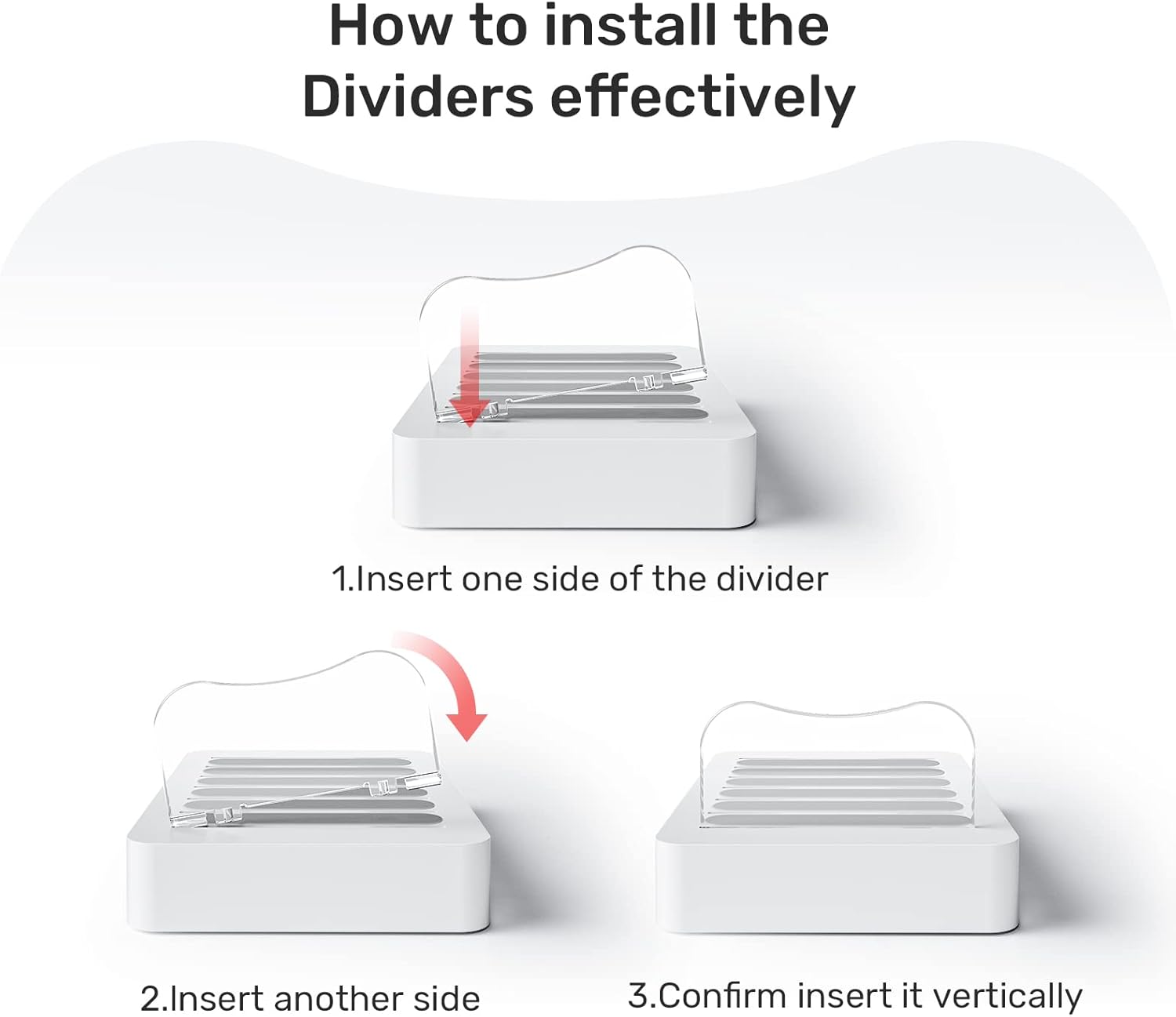 How to install the Dividers effectively

1.Insert one side of the divider

2.Insert another side

3.Confirm insert it vertically