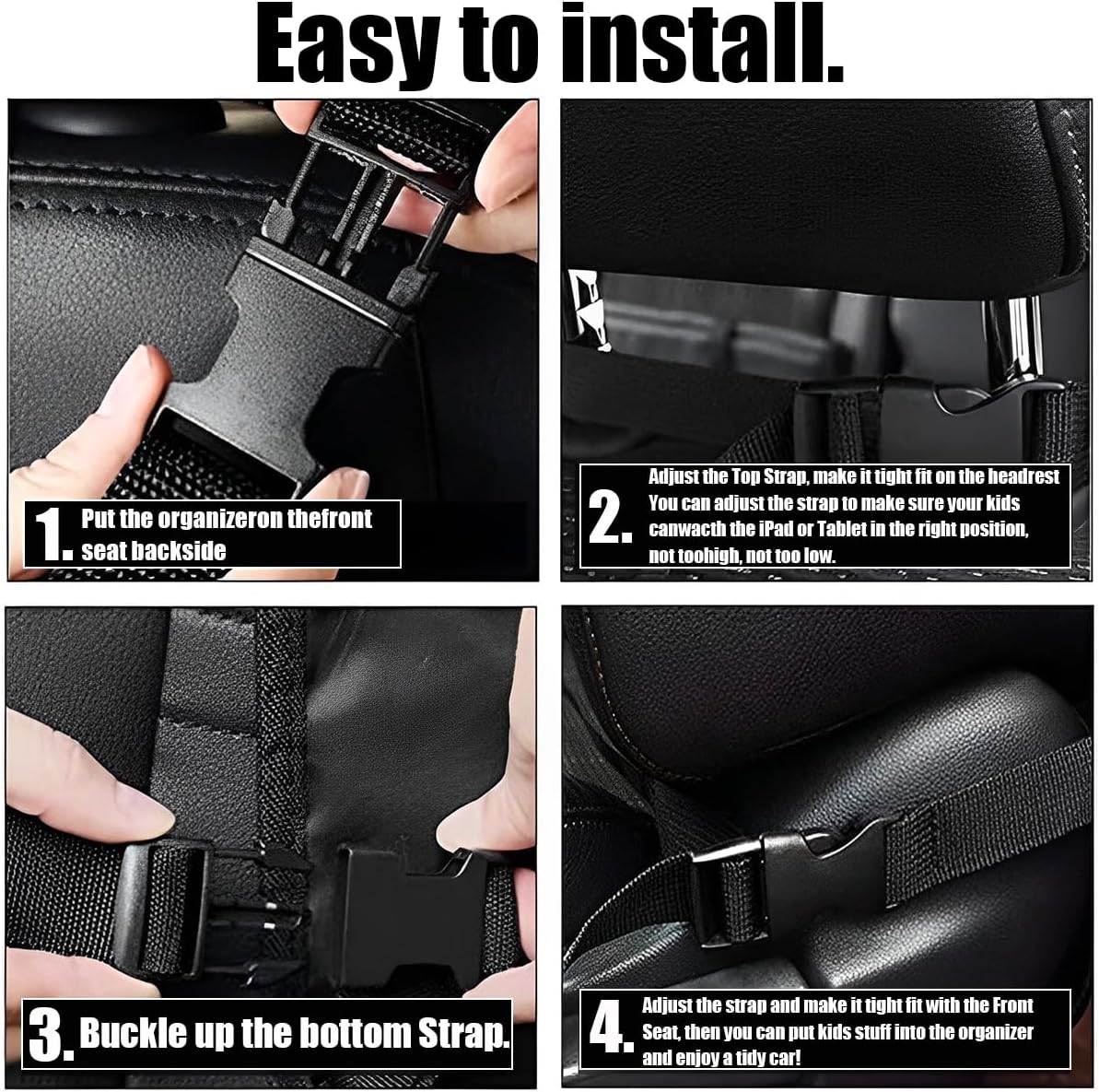 Easy to install.

1. Put the organizeron thefront seat backside

2. Adjust the Top Strap, make it tight fit on the headrest You can adjust the strap to make sure your kids canwacth the iPad or Tablet in the right position, not toohigh, not too low.

3. Buckle up the bottom Strap.

4. Adjust the strap and make it tight fit with the Front Seat, then you can put kids stuff into the organizer and enjoy a tidy car!