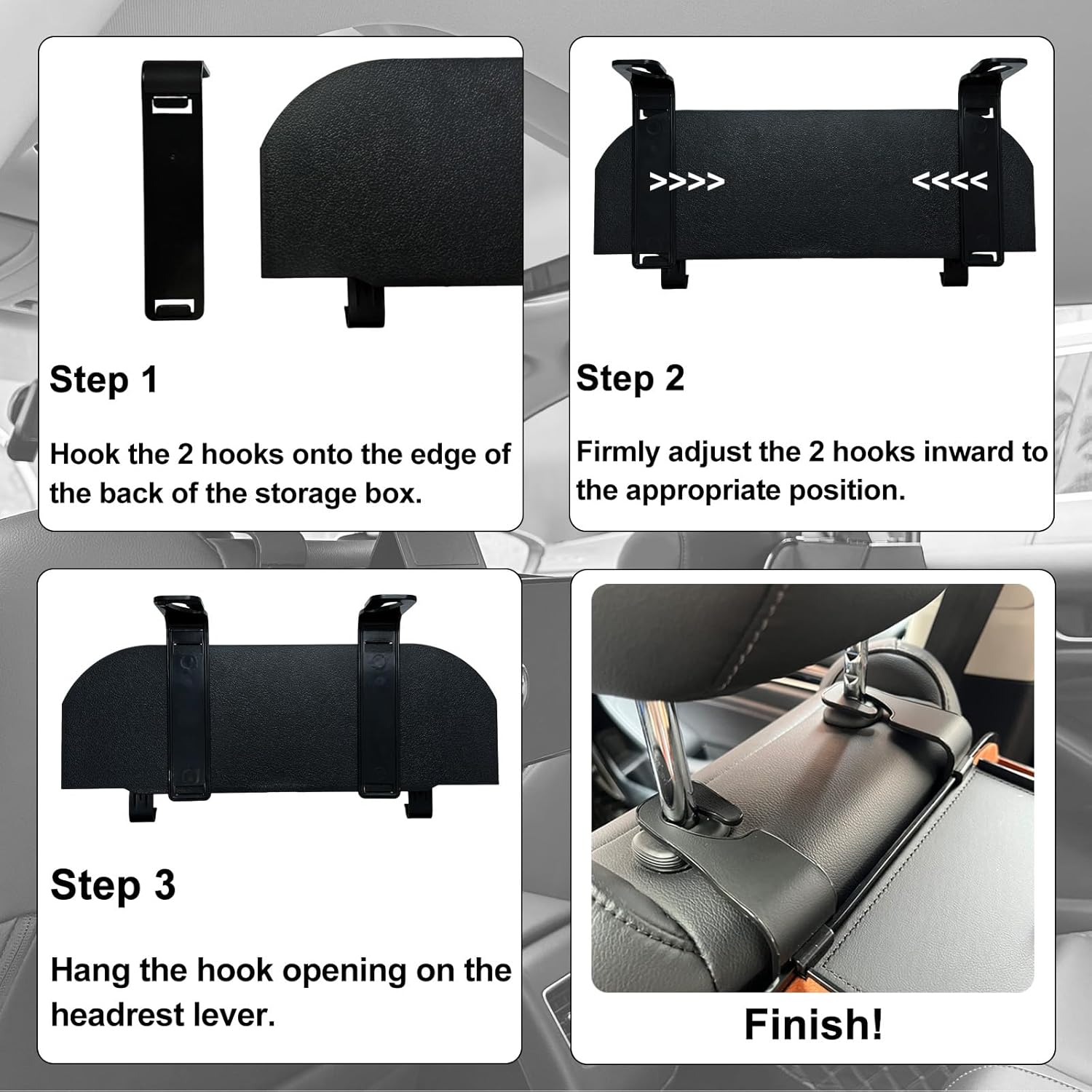 Step 1

Hook the 2 hooks onto the edge of the back of the storage box.

>>>> <<<<

Step 2

Firmly adjust the 2 hooks inward to the appropriate position.

Step 3

Hang the hook opening on the headrest lever.

Finish!