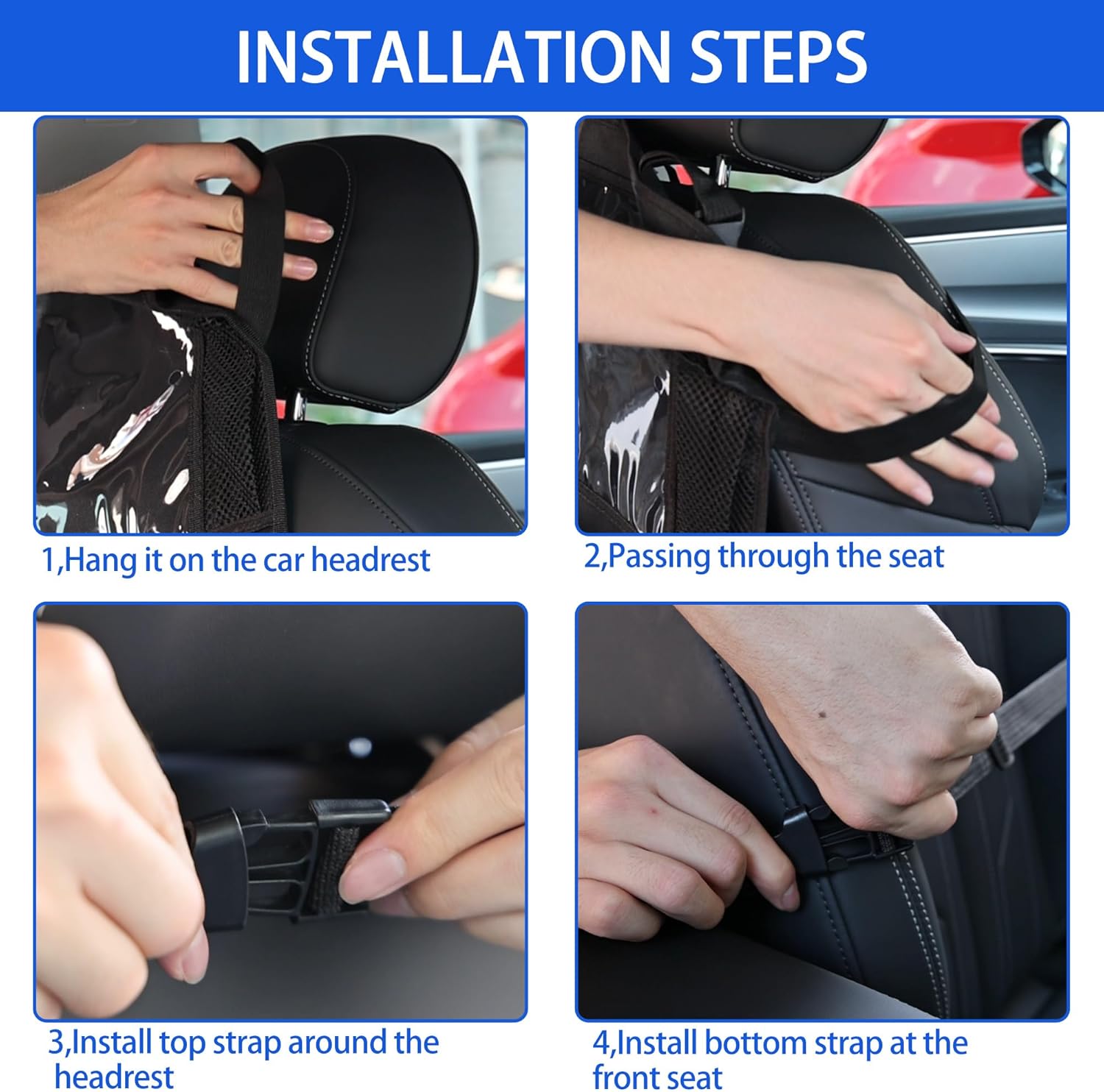 INSTALLATION STEPS

1,Hang it on the car headrest

2,Passing through the seat

3,Install top strap around the headrest

4,Install bottom strap at the front seat