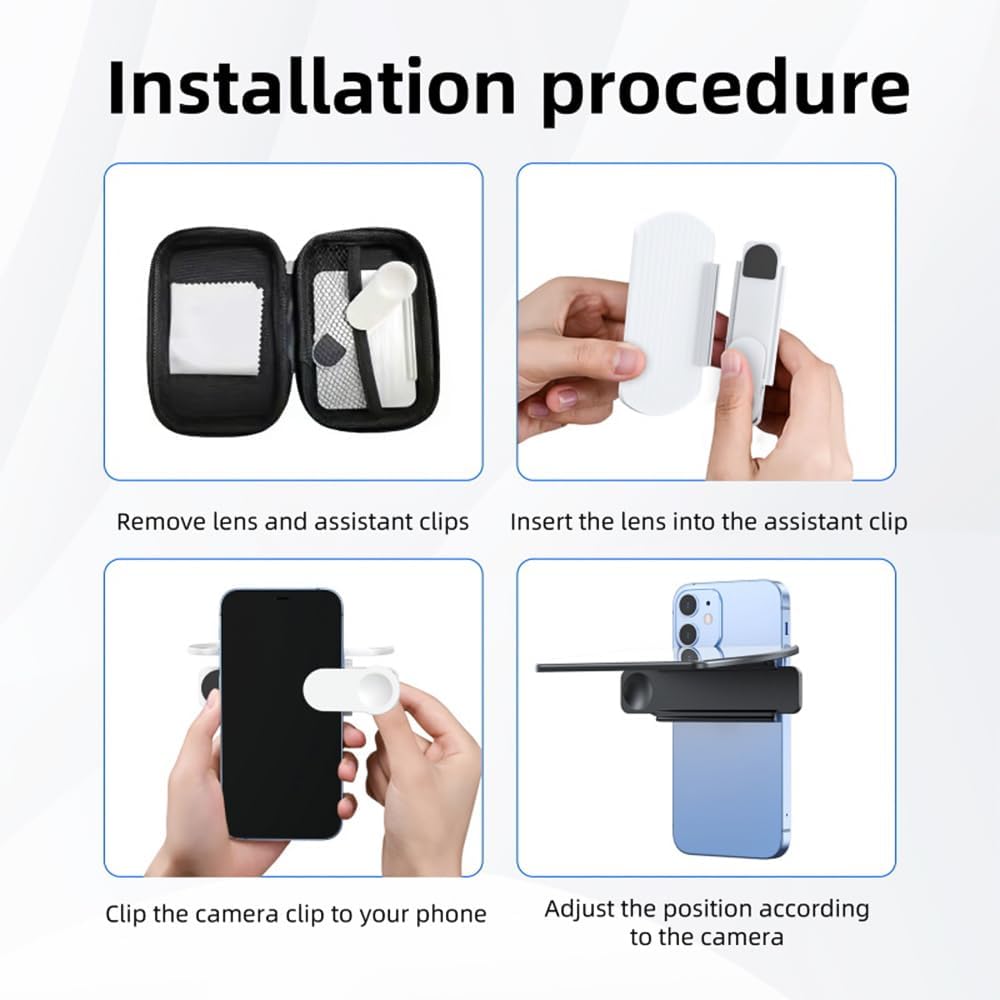 Installation procedure

Remove lens and assistant clips

Insert the lens into the assistant clip

Clip the camera clip to your phone

Adjust the position according to the camera