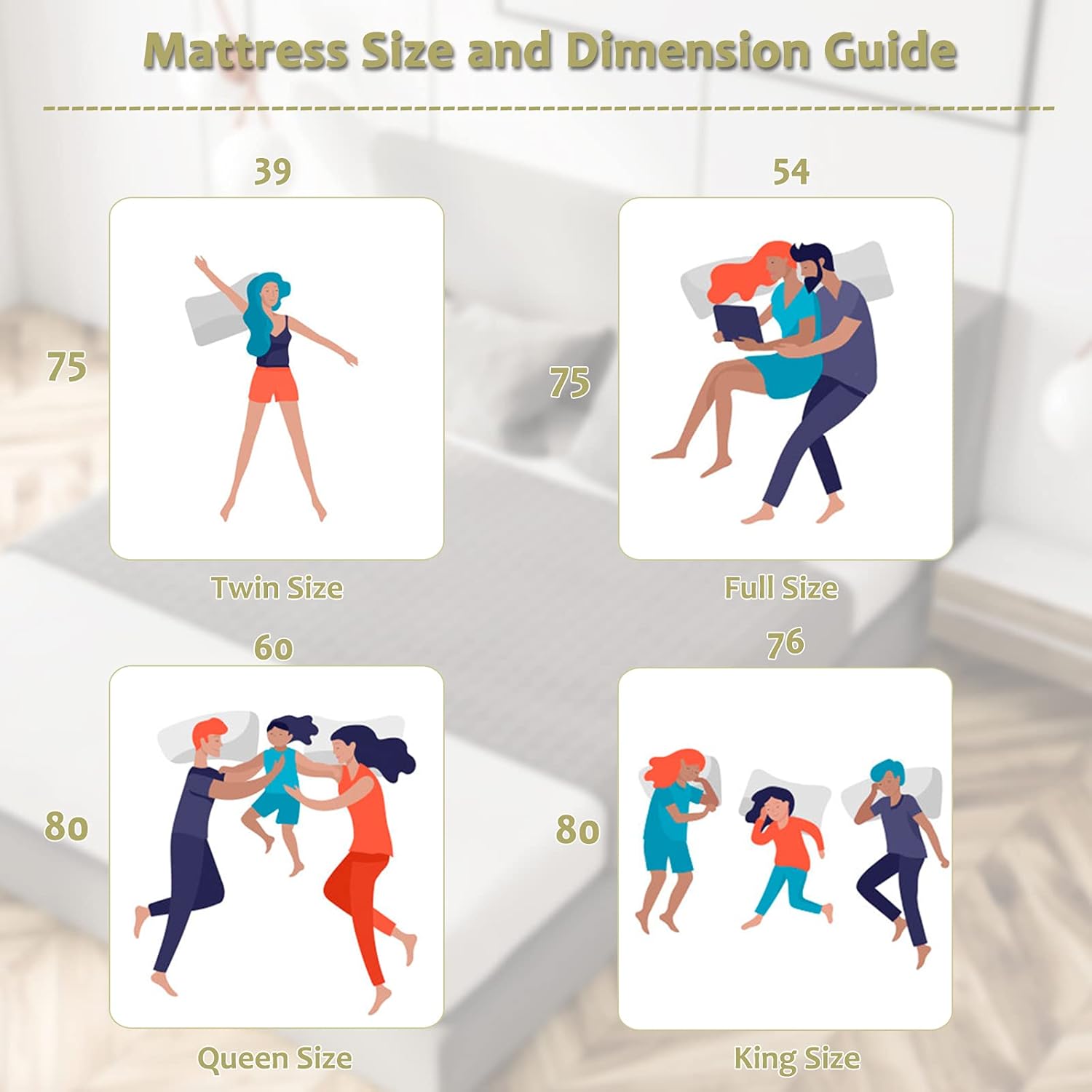 Mattress Size and Dimension Guide

39

75

Twin Size

54

75

Full Size

60

80

Queen Size

76

80

King Size