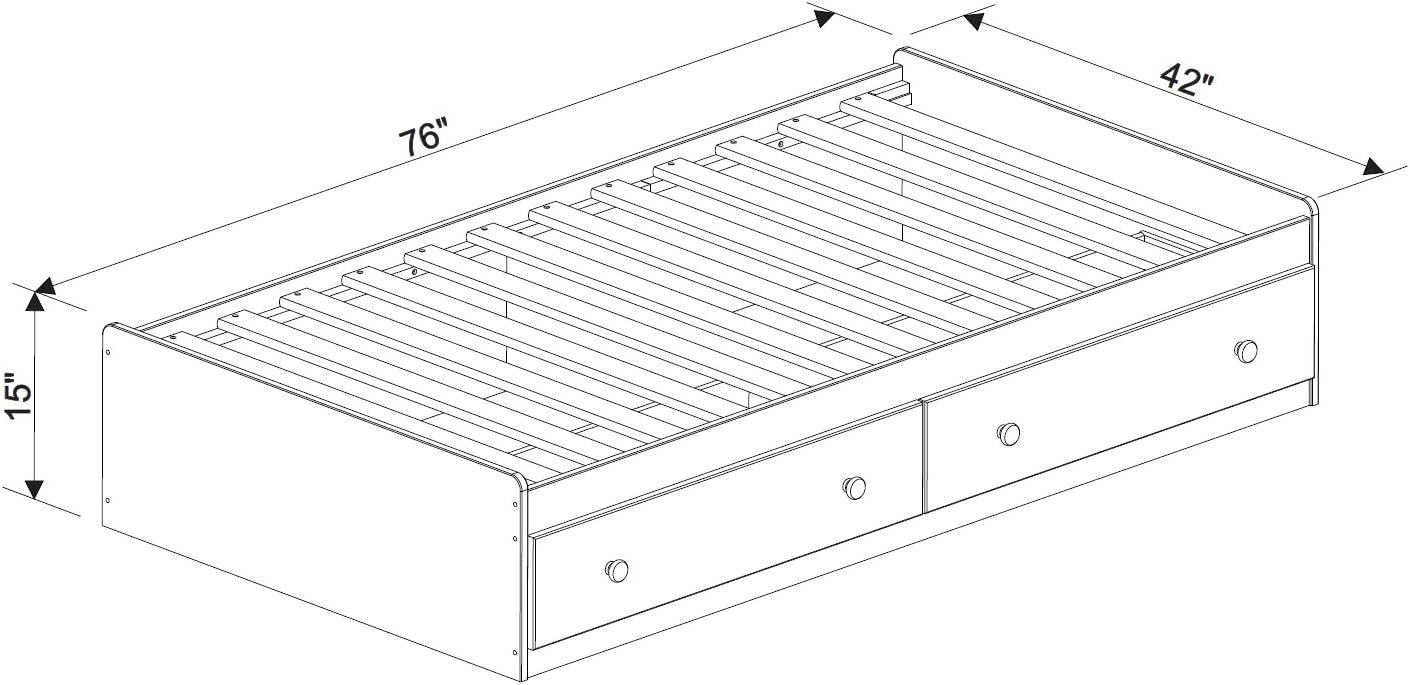 76"

42"

15"