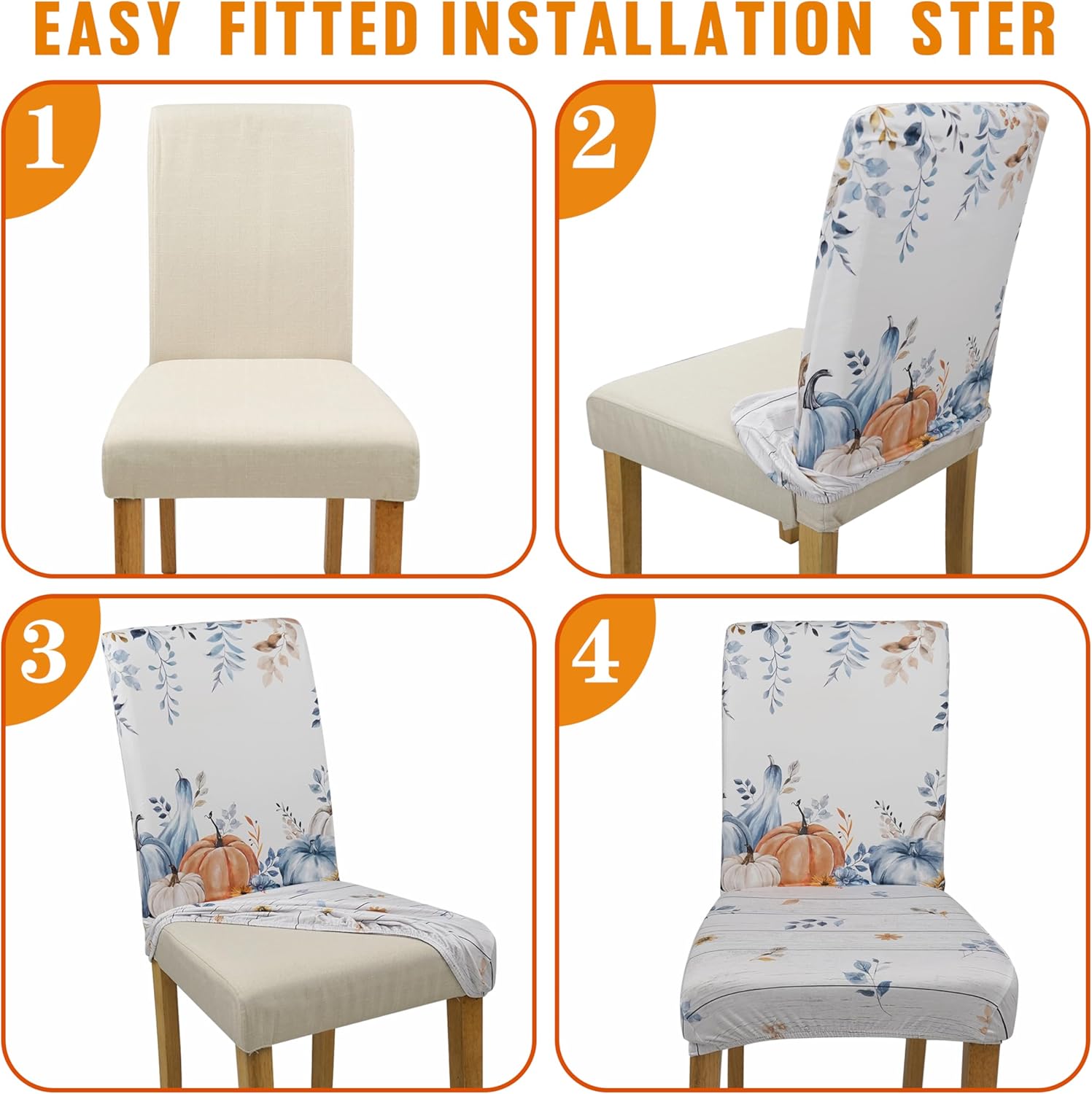 EASY FITTED INSTALLATION STER

1

2

3

4