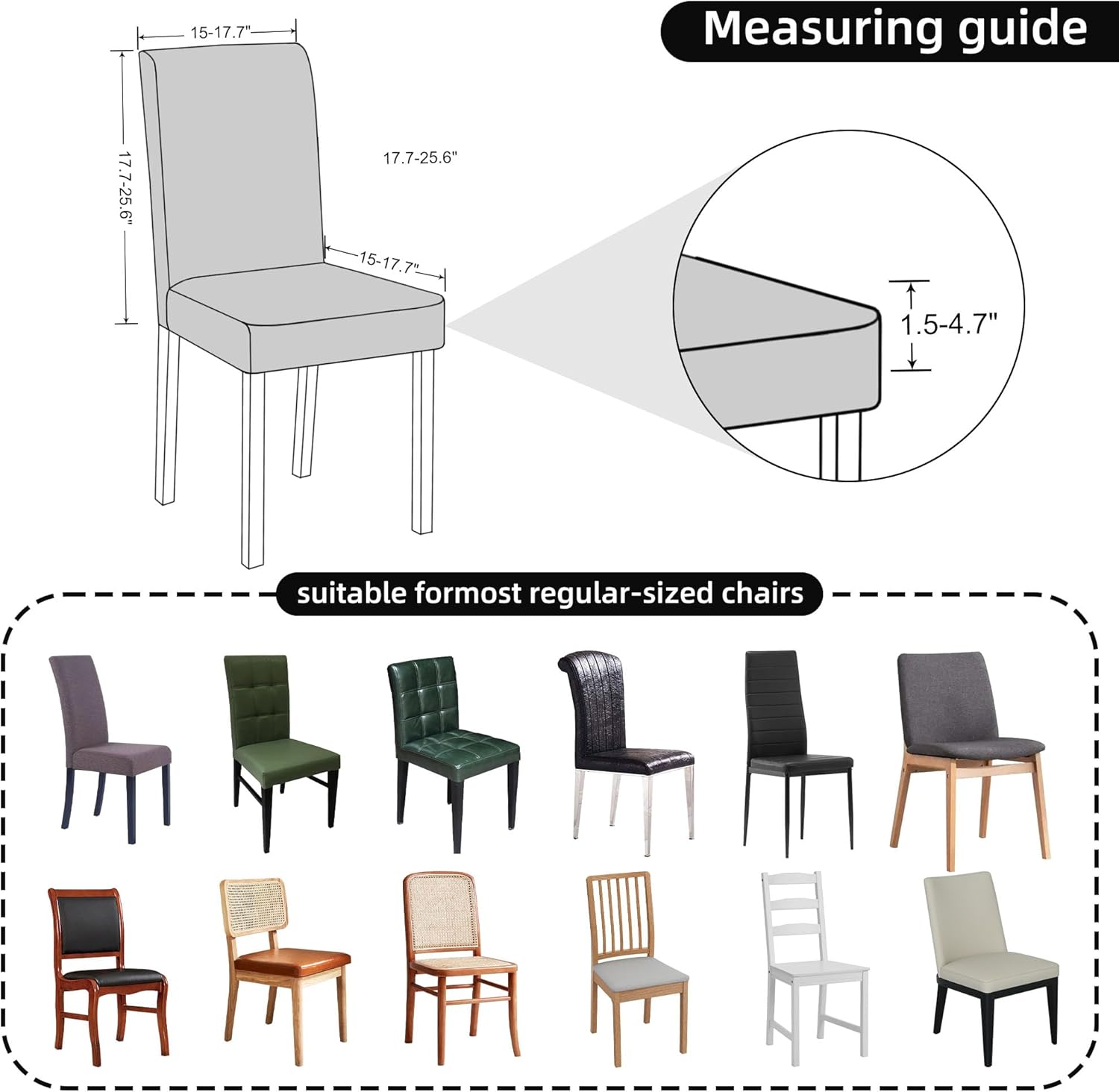 Measuring guide

15-17.7"

17.7-25.6"

17.7-25.6"

15-17.7"

1.5-4.7"

suitable formost regular-sized chairs