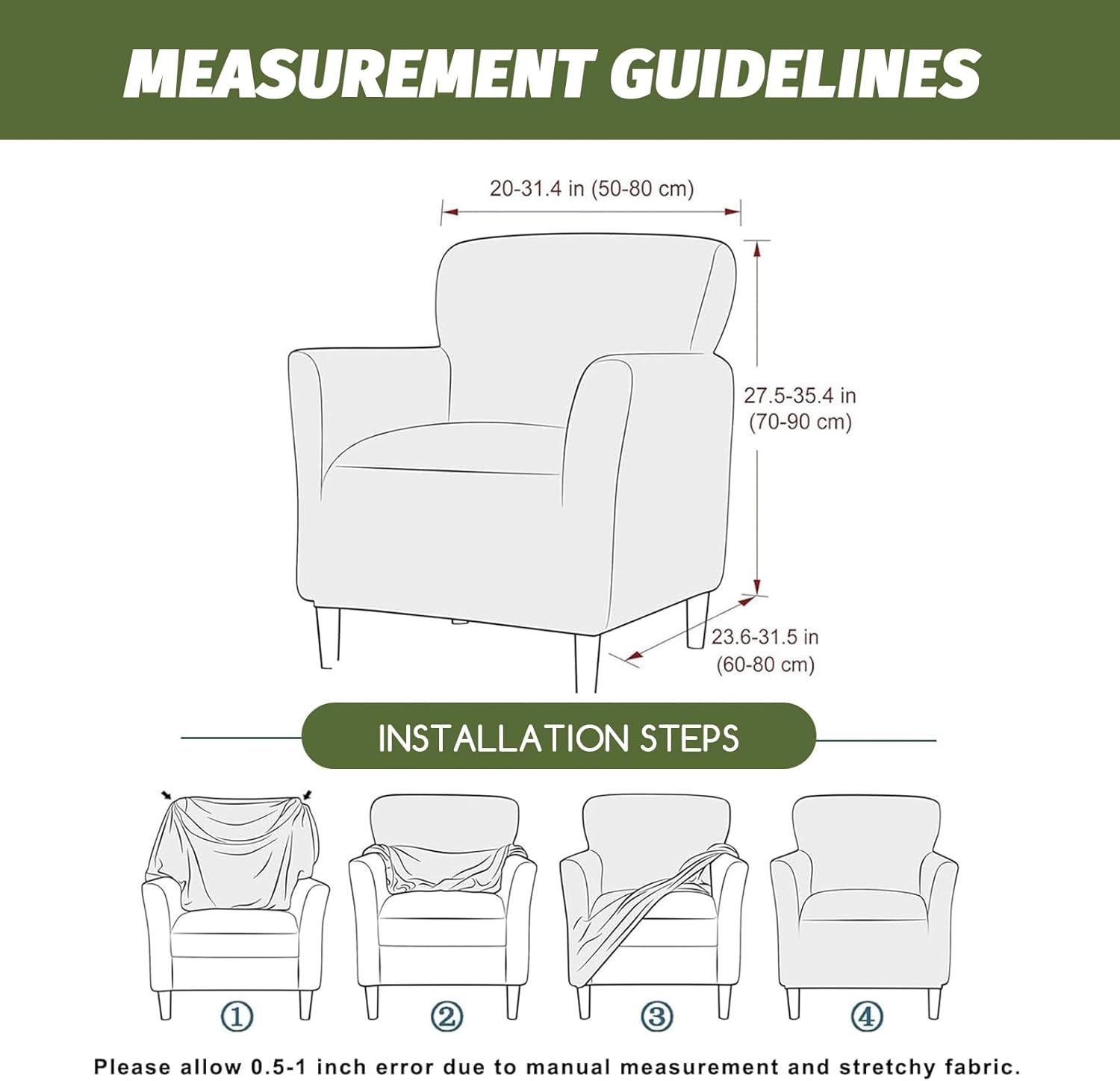 MEASUREMENT GUIDELINES

20-31.4 in (50-80 cm)

27.5-35.4 in (70-90 cm)

23.6-31.5 in (60-80 cm)

INSTALLATION STEPS

①

②

③

④

Please allow 0.5-1 inch error due to manual measurement and stretchy fabric.