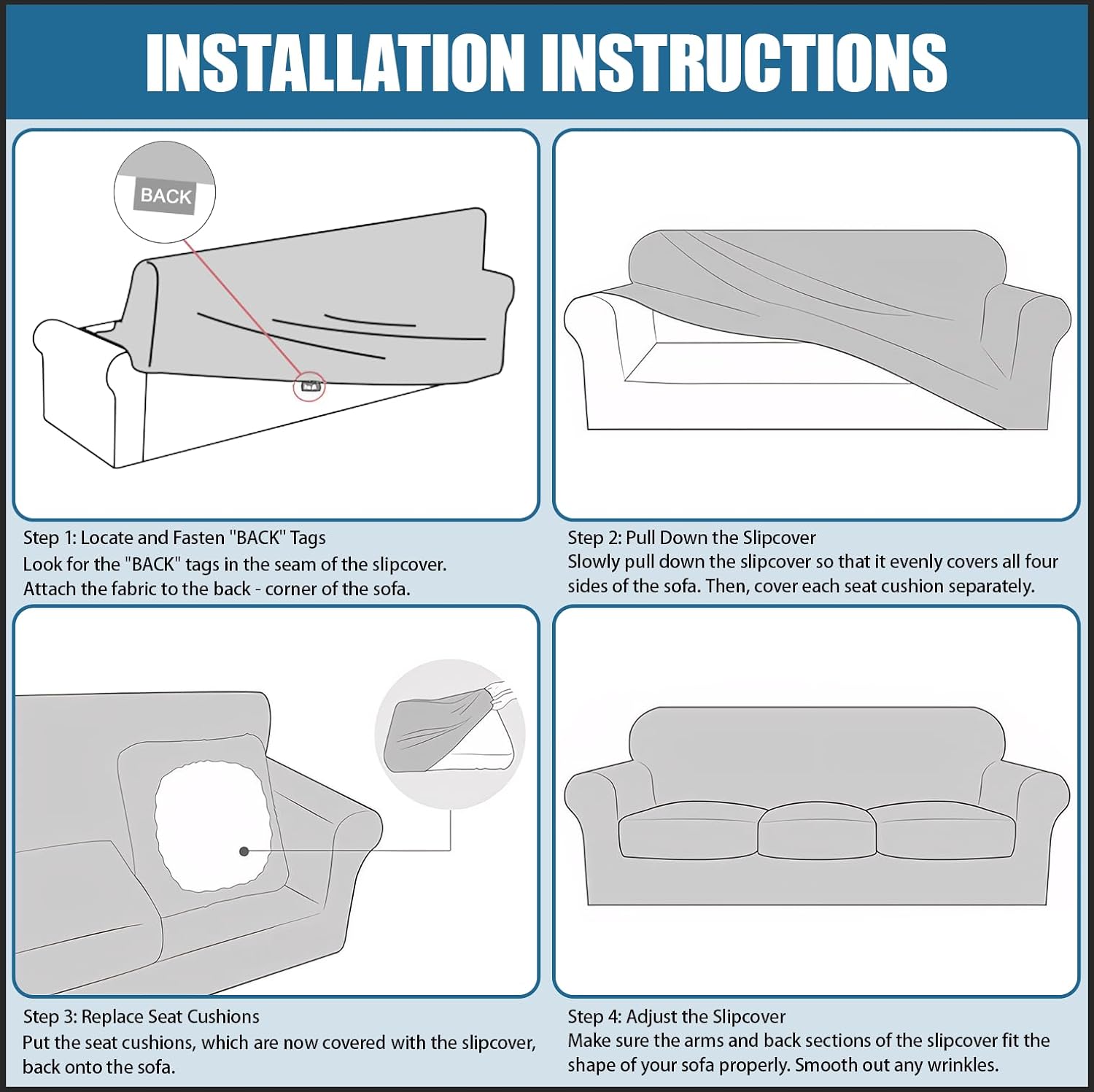 INSTALLATION INSTRUCTIONS

BACK

Step 1: Locate and Fasten "BACK" Tags
Look for the "BACK" tags in the seam of the slipcover. Attach the fabric to the back - corner of the sofa.

Step 2: Pull Down the Slipcover
Slowly pull down the slipcover so that it evenly covers all four sides of the sofa. Then, cover each seat cushion separately.

Step 3: Replace Seat Cushions
Put the seat cushions, which are now covered with the slipcover, back onto the sofa.

Step 4: Adjust the Slipcover
Make sure the arms and back sections of the slipcover fit the shape of your sofa properly. Smooth out any wrinkles.